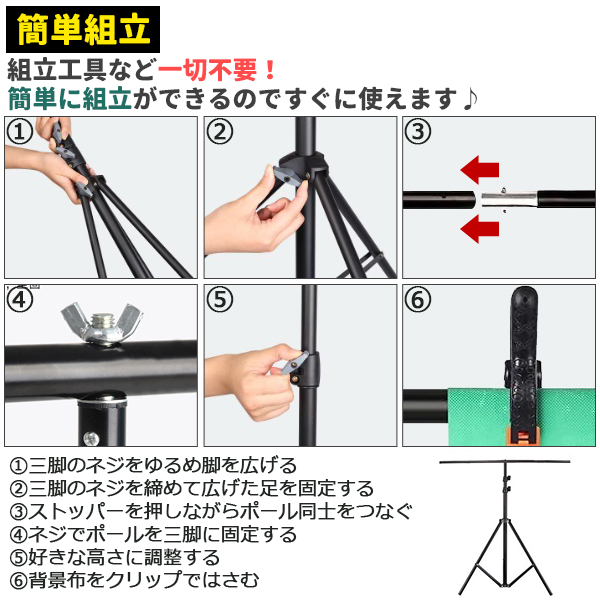 簡単組立

組立工具など一切不要！
簡単に組立ができるのですぐに使えます♪

①

②

③

④

⑤

⑥

①三脚のネジをゆるめ脚を広げる
②三脚のネジを締めて広げた足を固定する
③ストッパーを押しながらポール同士をつなぐ
④ネジでポールを三脚に固定する
⑤好きな高さに調整する
⑥背景布をクリップではさむ