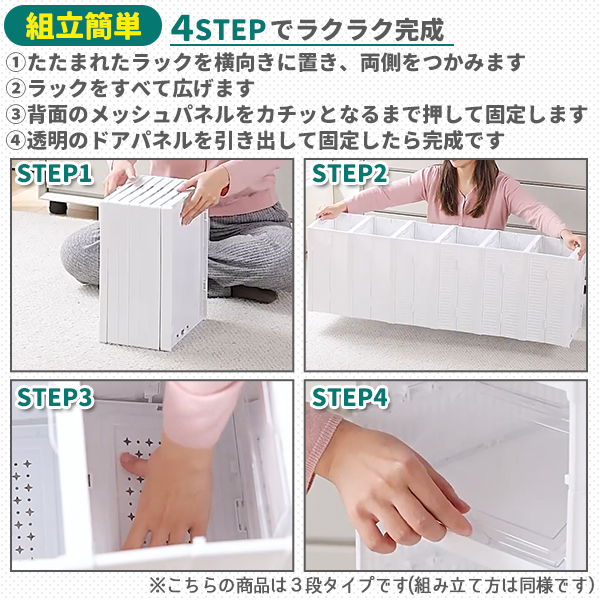 組立簡単　4STEPでラクラク完成

①たたまれたラックを横向きに置き、両側をつかみます
②ラックをすべて広げます
③背面のメッシュパネルをカチッとなるまで押して固定します
④透明のドアパネルを引き出して固定したら完成です

STEP1

STEP2

STEP3

STEP4

※こちらの商品は３段タイプです(組み立て方は同様です)