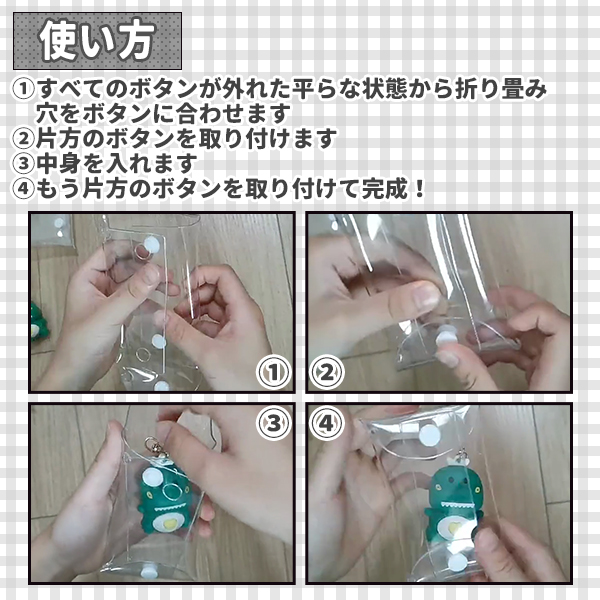 使い方

①すべてのボタンが外れた平らな状態から折り畳み穴をボタンに合わせます
②片方のボタンを取り付けます
③中身を入れます
④もう片方のボタンを取り付けて完成！

①

②

③

④