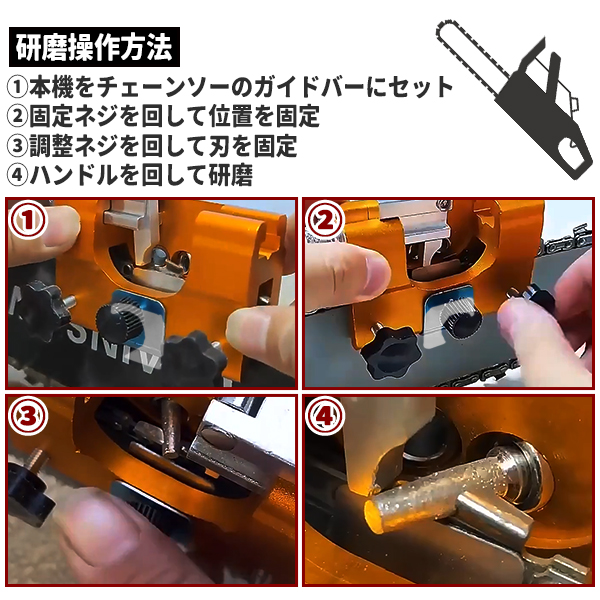 研磨操作方法

①本機をチェーンソーのガイドバーにセット
②固定ネジを回して位置を固定
③調整ネジを回して刃を固定
④ハンドルを回して研磨

①

②

③

④