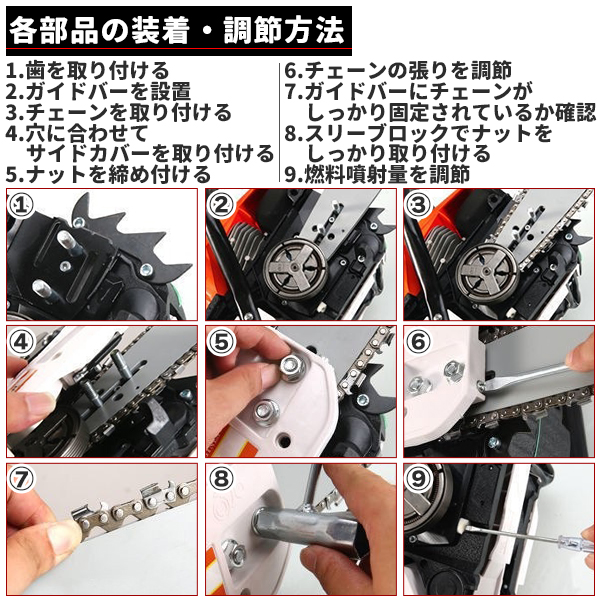 各部品の装着・調節方法

1.歯を取り付ける
2.ガイドバーを設置
3.チェーンを取り付ける
4.穴に合わせて
サイドカバーを取り付ける
5.ナットを締め付ける

6.チェーンの張りを調節
7.ガイドバーにチェーンが
しっかり固定されているか確認
8.スリーブロックでナットを
しっかり取り付ける
9.燃料噴射量を調節

①
②
③
④
⑤
⑥
⑦
⑧
⑨