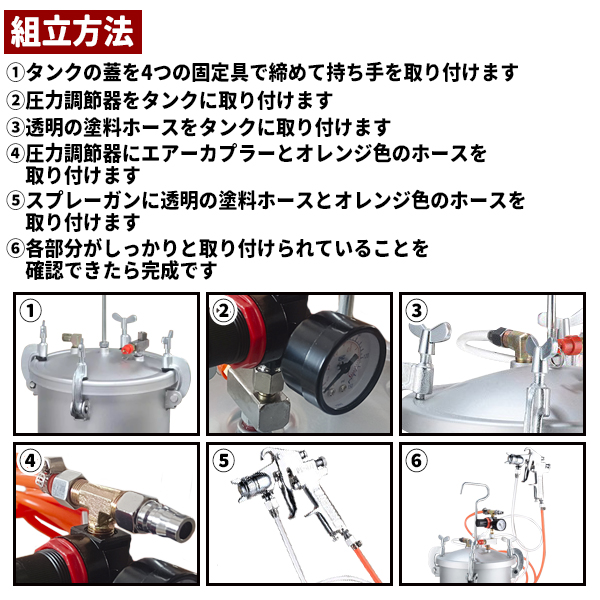 組立方法

①タンクの蓋を4つの固定具で締めて持ち手を取り付けます
②圧力調節器をタンクに取り付けます
③透明の塗料ホースをタンクに取り付けます
④圧力調節器にエアーカプラーとオレンジ色のホースを取り付けます
⑤スプレーガンに透明の塗料ホースとオレンジ色のホースを取り付けます
⑥各部分がしっかりと取り付けられていることを確認できたら完成です

①

②

③

④

⑤

⑥