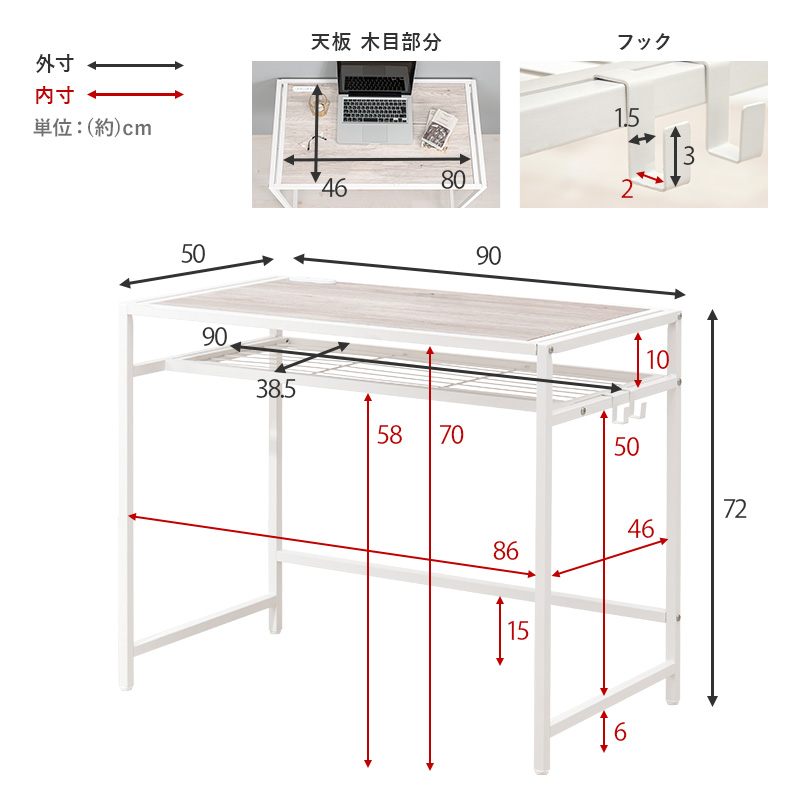 外寸
内寸
単位：(約)cm

天板 木目部分
46
80

フック
1.5
3
2

50
90
90
38.5
10
58
70
50
72
86
46
15
6