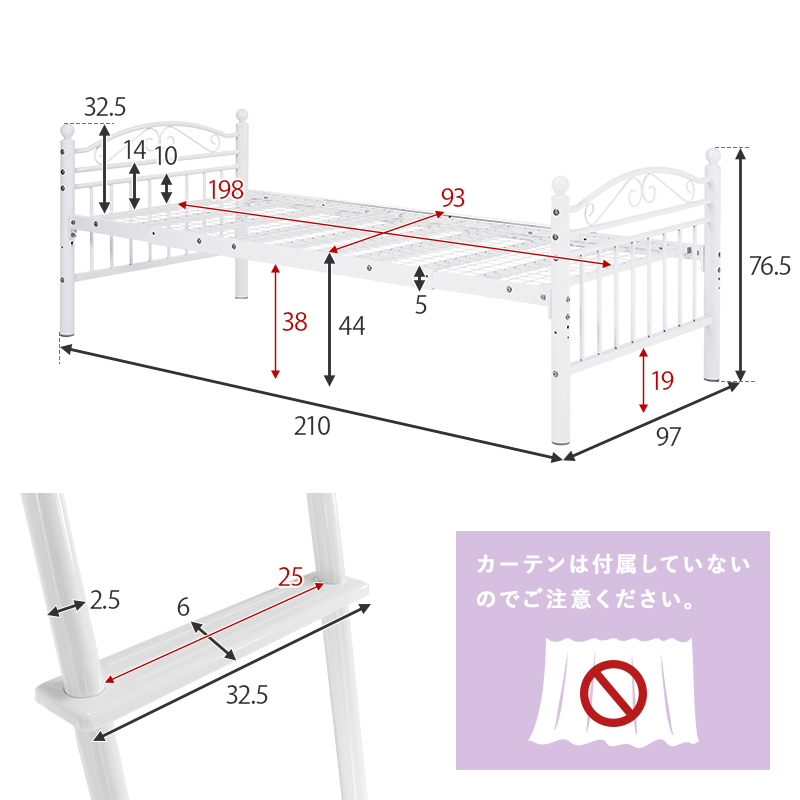 32.5
14
10
198
93
76.5
38
44
5
19
210
97

2.5
6
25
32.5

カーテンは付属していないのでご注意ください。