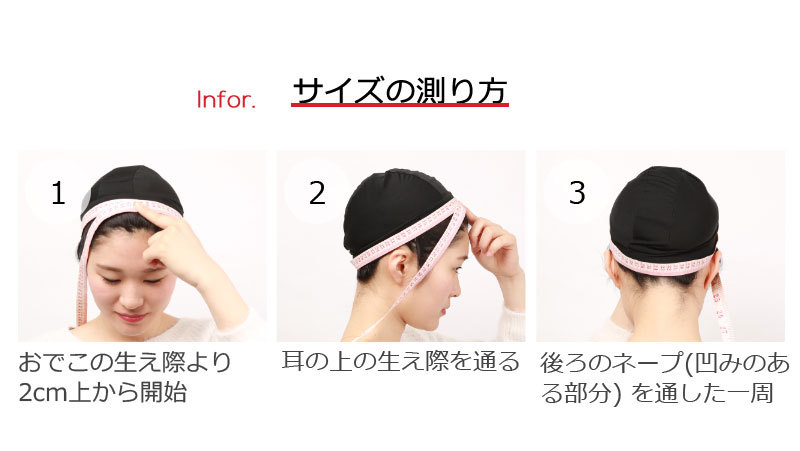 Infor. サイズの測り方

1

おでこの生え際より2cm上から開始

2

耳の上の生え際を通る

3

後ろのネープ(凹みのある部分) を通した一周