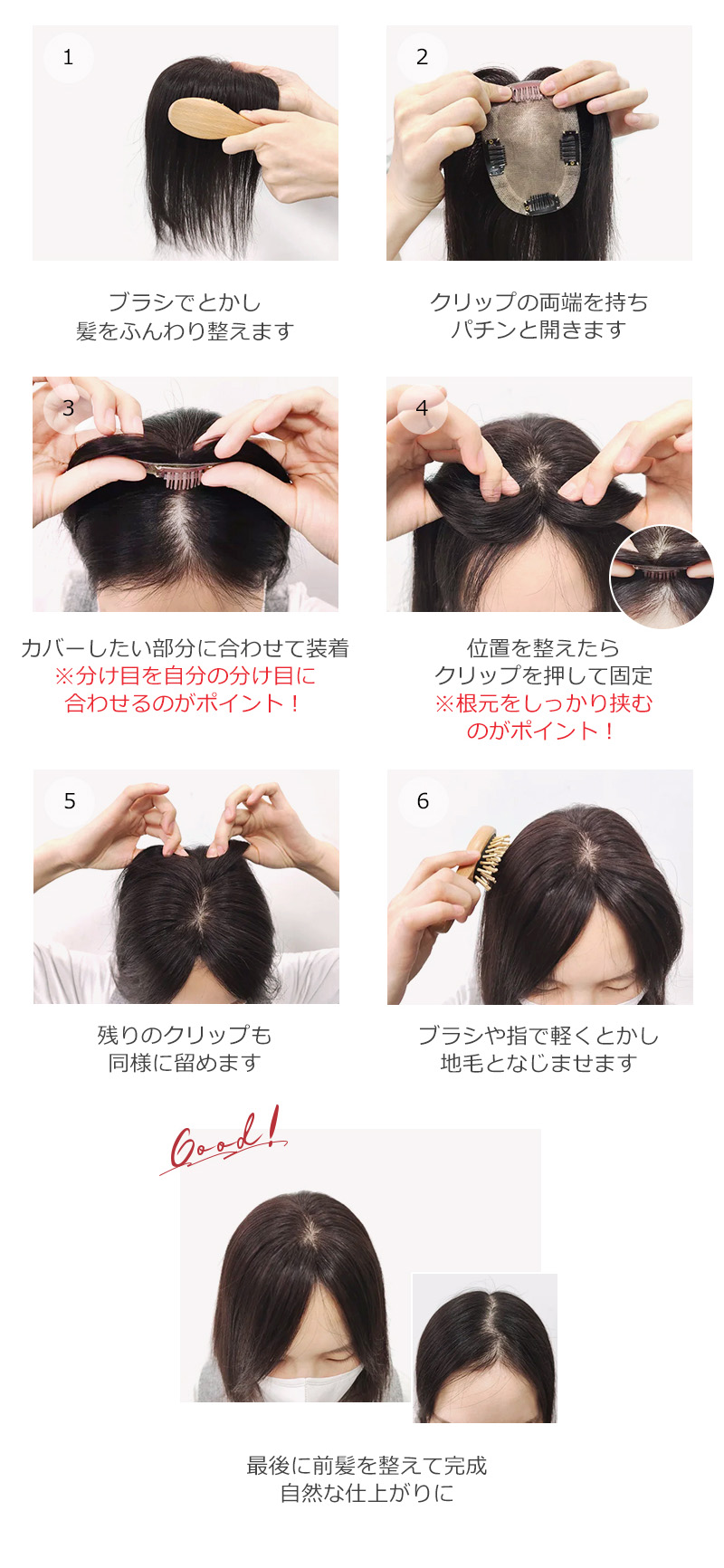 1

ブラシでとかし
髪をふんわり整えます

2

クリップの両端を持ち
パチンと開きます

3

カバーしたい部分に合わせて装着
※分け目を自分の分け目に
合わせるのがポイント！

4

位置を整えたら
クリップを押して固定
※根元をしっかり挟む
のがポイント！

5

残りのクリップも
同様に留めます

6

ブラシや指で軽くとかし
地毛となじませます

Good!

最後に前髪を整えて完成
自然な仕上がりに