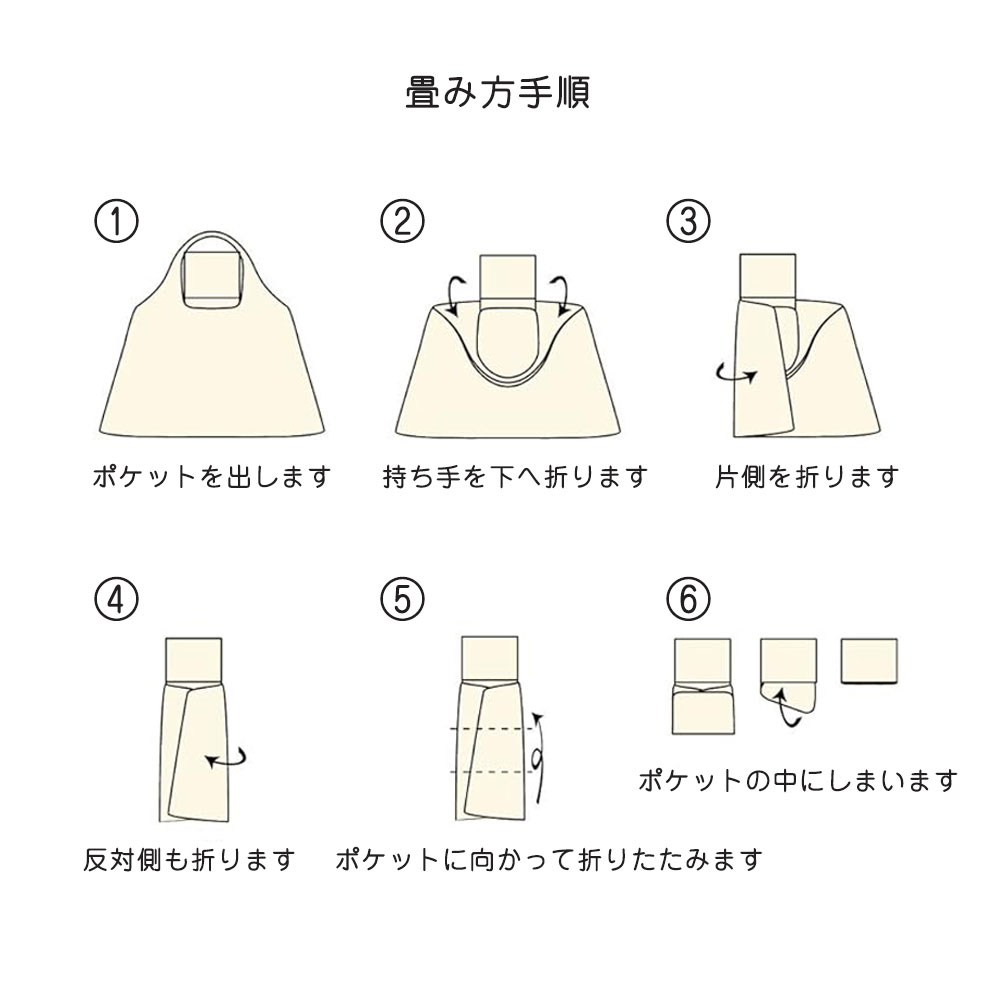 畳み方手順

①
ポケットを出します

②
持ち手を下へ折ります

③
片側を折ります

④
反対側も折ります

⑤
ポケットに向かって折りたたみます

⑥
ポケットの中にしまいます