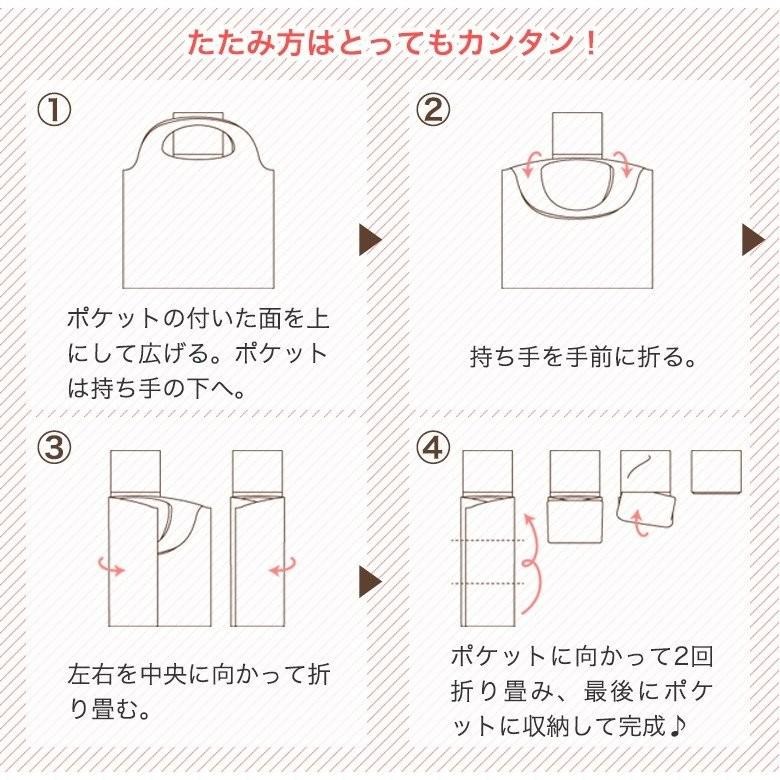 たたみ方はとってもカンタン！

①

ポケットの付いた面を上にして広げる。ポケットは持ち手の下へ。

②

持ち手を手前に折る。

③

左右を中央に向かって折り畳む。

④

ポケットに向かって2回折り畳み、最後にポケットに収納して完成♪