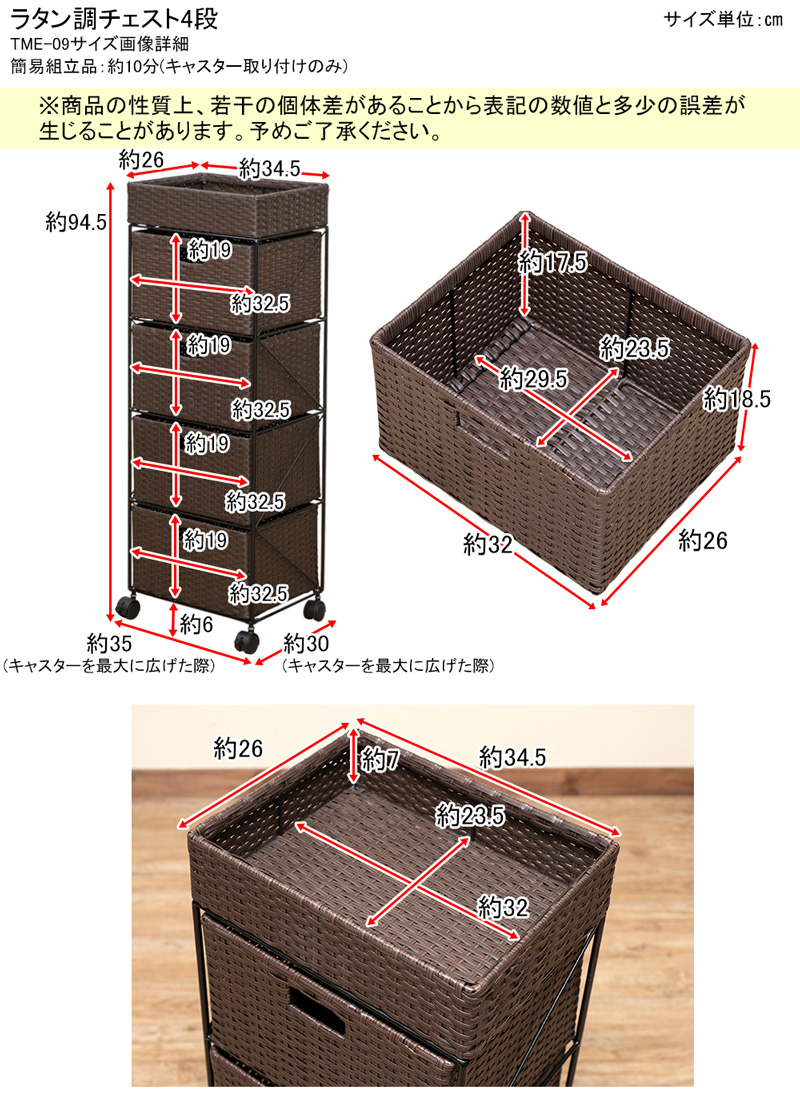 ラタン調チェスト4段
サイズ単位：cm
TME-09サイズ画像詳細
簡易組立品：約10分（キャスター取り付けのみ）

※商品の性質上、若干の個体差があることから表記の数値と多少の誤差が生じることがあります。予めご了承ください。

約26
約34.5
約94.5
約19
約32.5
約19
約32.5
約19
約32.5
約19
約32.5
約6
約35
（キャスターを最大に広げた際）
約30
（キャスターを最大に広げた際）

約17.5
約23.5
約29.5
約18.5
約32
約26

約26
約7
約34.5
約23.5
約32