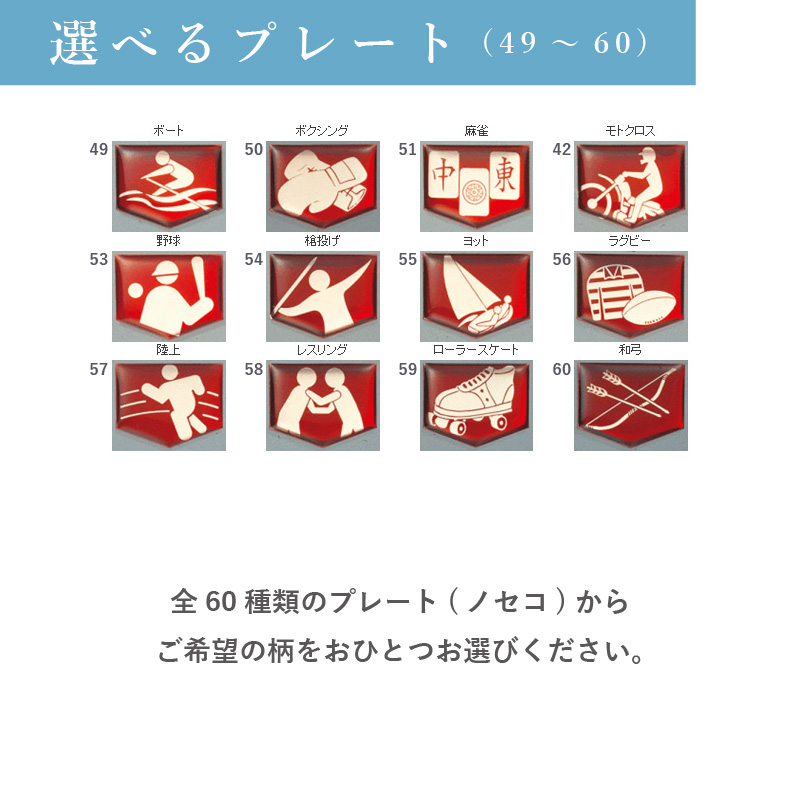 選べるプレート（49 ～ 60）

ボート
49

ボクシング
50

麻雀
51
中
東

モトクロス
42

野球
53

槍投げ
54

ヨット
55

ラグビー
56

陸上
57

レスリング
58

ローラースケート
59

和弓
60

全 60 種類のプレート（ノセコ）から
ご希望の柄をおひとつお選びください。