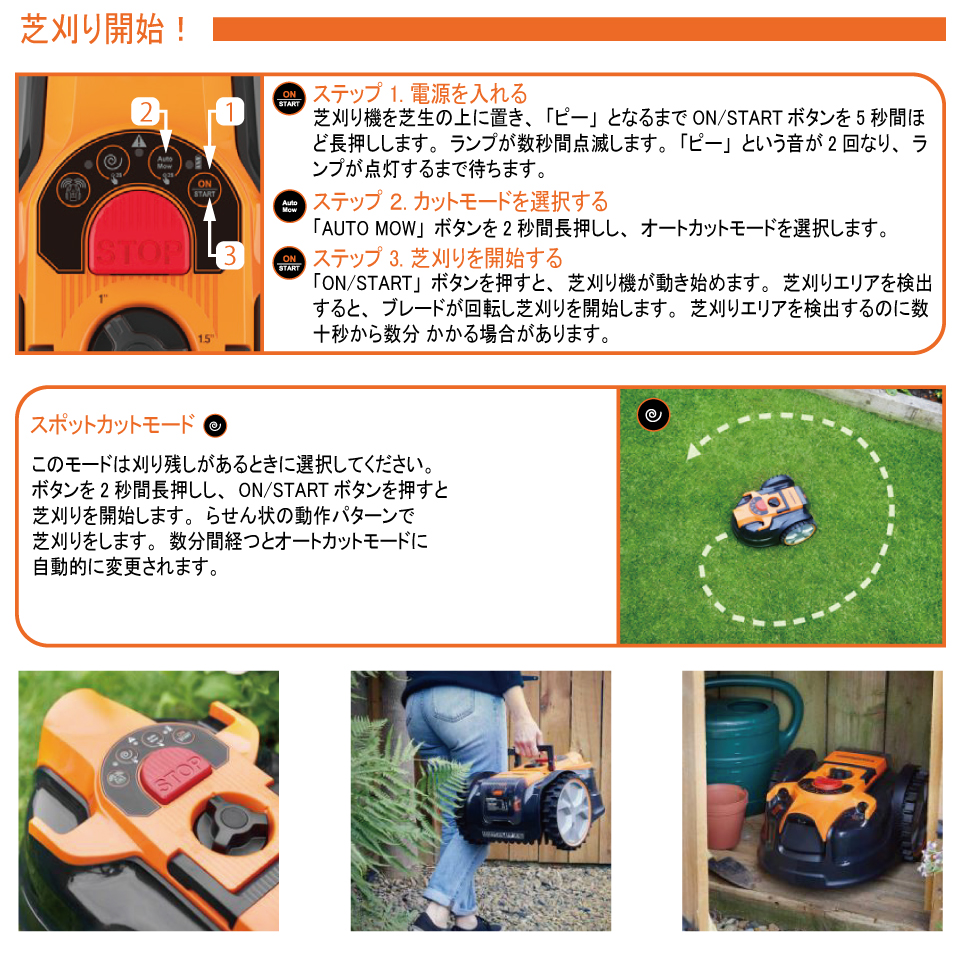 芝刈り開始！

2
1
Auto Mow
ON START
STOP
3
1"
1.5"

ON START
ステップ 1. 電源を入れる
芝刈り機を芝生の上に置き、「ピー」となるまで ON/START ボタンを 5 秒間ほど長押しします。ランプが数秒間点滅します。「ピー」という音が 2 回なり、ランプが点灯するまで待ちます。

Auto Mow
ステップ 2. カットモードを選択する
「AUTO MOW」ボタンを 2 秒間長押しし、オートカットモードを選択します。

ON START
ステップ 3. 芝刈りを開始する
「ON/START」ボタンを押すと、芝刈り機が動き始めます。芝刈りエリアを検出すると、ブレードが回転し芝刈りを開始します。芝刈りエリアを検出するのに数十秒から数分 かかる場合があります。

スポットカットモード

このモードは刈り残しがあるときに選択してください。ボタンを 2 秒間長押しし、ON/START ボタンを押すと芝刈りを開始します。らせん状の動作パターンで芝刈りをします。数分間経つとオートカットモードに自動的に変更されます。

STOP