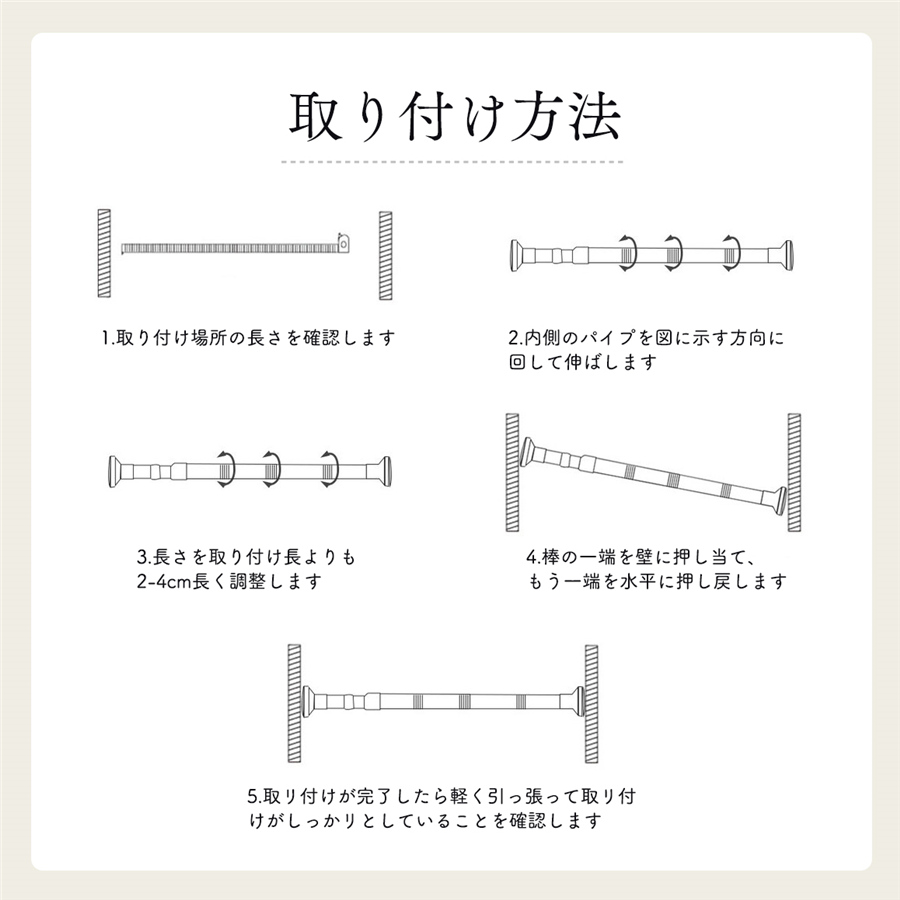 取り付け方法

1.取り付け場所の長さを確認します

2.内側のパイプを図に示す方向に回して伸ばします

3.長さを取り付け長よりも2-4cm長く調整します

4.棒の一端を壁に押し当て、もう一端を水平に押し戻します

5.取り付けが完了したら軽く引っ張って取り付けがしっかりとしていることを確認します