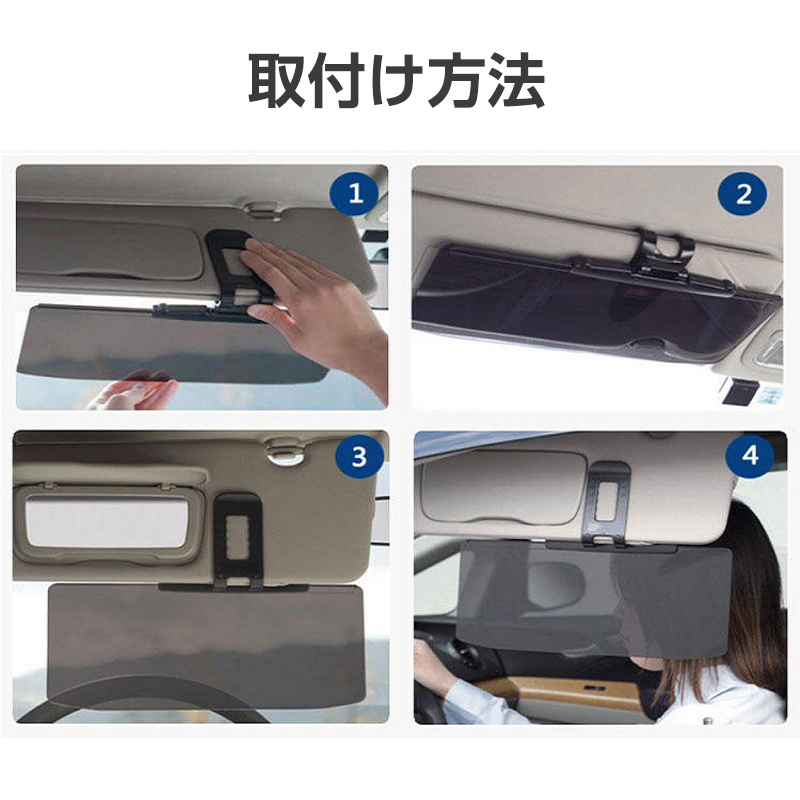 取付け方法

1

2

3

4