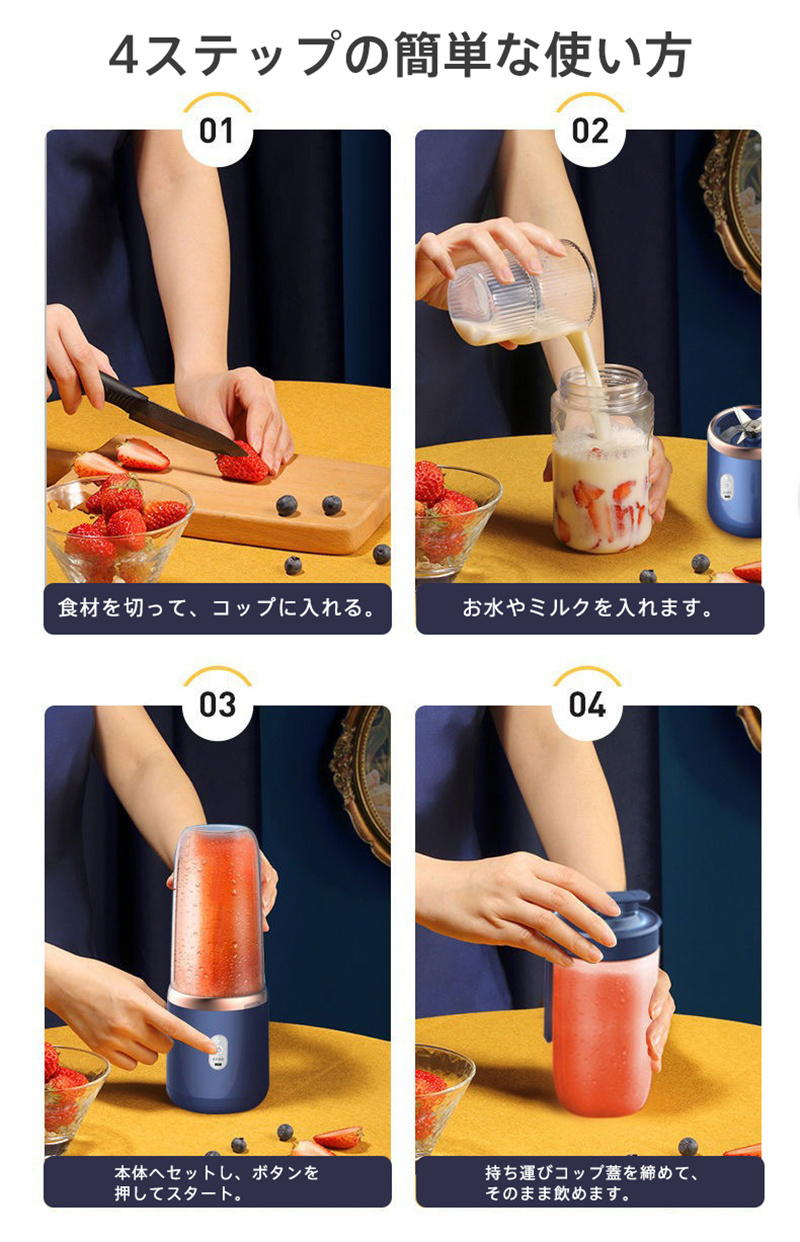 4ステップの簡単な使い方

01

食材を切って、コップに入れる。

02

お水やミルクを入れます。

03

本体へセットし、ボタンを押してスタート。

04

持ち運びコップ蓋を締めて、そのまま飲めます。