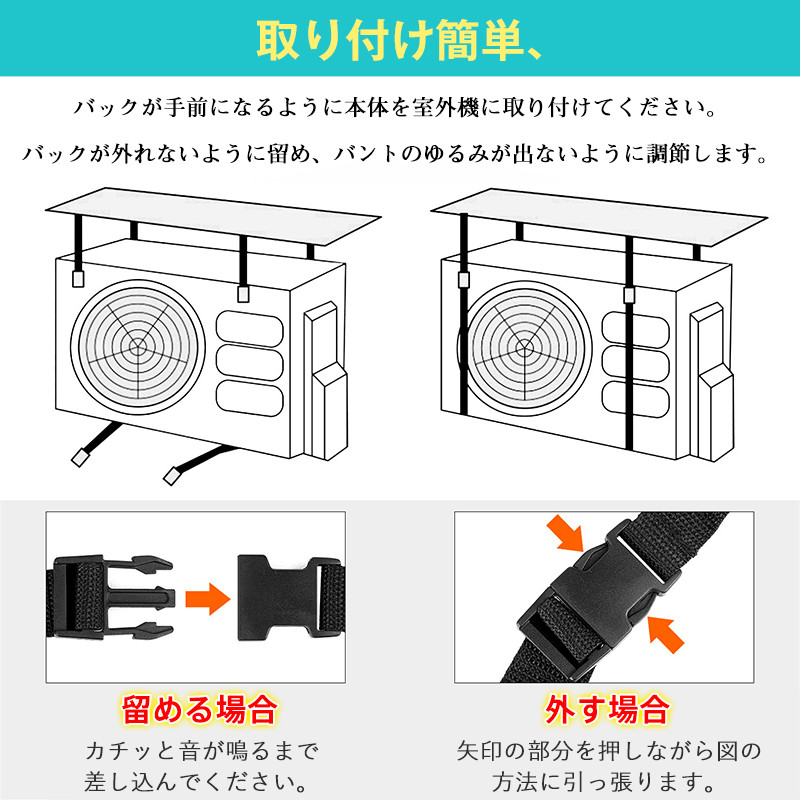 取り付け簡単、

バックが手前になるように本体を室外機に取り付けてください。

バックが外れないように留め、バントのゆるみが出ないように調節します。

留める場合

カチッと音が鳴るまで差し込んでください。

外す場合

矢印の部分を押しながら図の方法に引っ張ります。