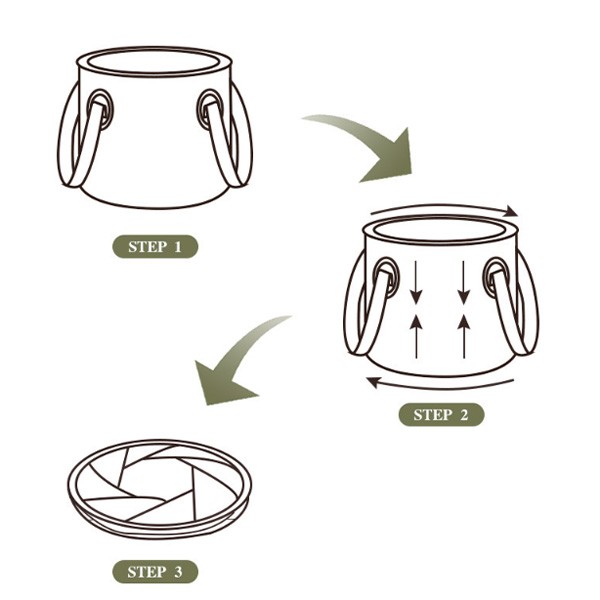 STEP 1

STEP 2

STEP 3