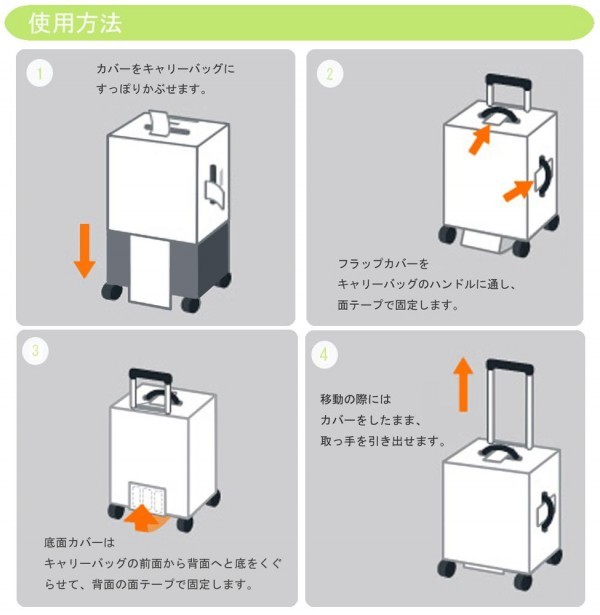 使用方法

1

カバーをキャリーバッグにすっぽりかぶせます。

2

フラップカバーをキャリーバッグのハンドルに通し、面テープで固定します。

3

底面カバーはキャリーバッグの前面から背面へと底をくぐらせて、背面の面テープで固定します。

4

移動の際にはカバーをしたまま、取っ手を引き出せます。