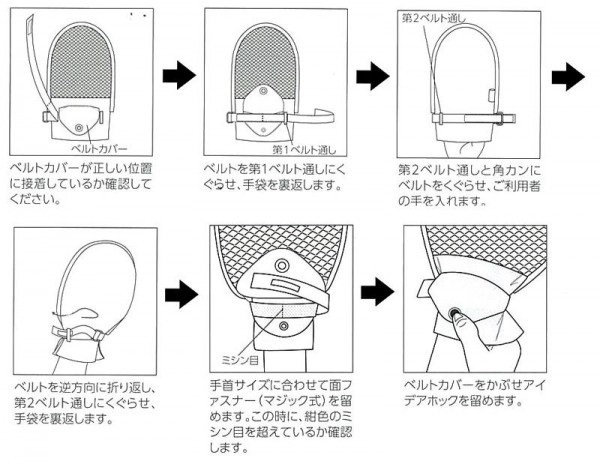 ベルトカバー

ベルトカバーが正しい位置に接着しているか確認してください。

第1ベルト通し

ベルトを第1ベルト通しにくぐらせ、手袋を裏返します。

第2ベルト通し

第2ベルト通しと角カンにベルトをくぐらせ、ご利用者の手を入れます。

ベルトを逆方向に折り返し、第2ベルト通しにくぐらせ、手袋を裏返します。

ミシン目

手首サイズに合わせて面ファスナー（マジック式）を留めます。この時に、紺色のミシン目を超えているか確認します。

ベルトカバーをかぶせアイデアホックを留めます。