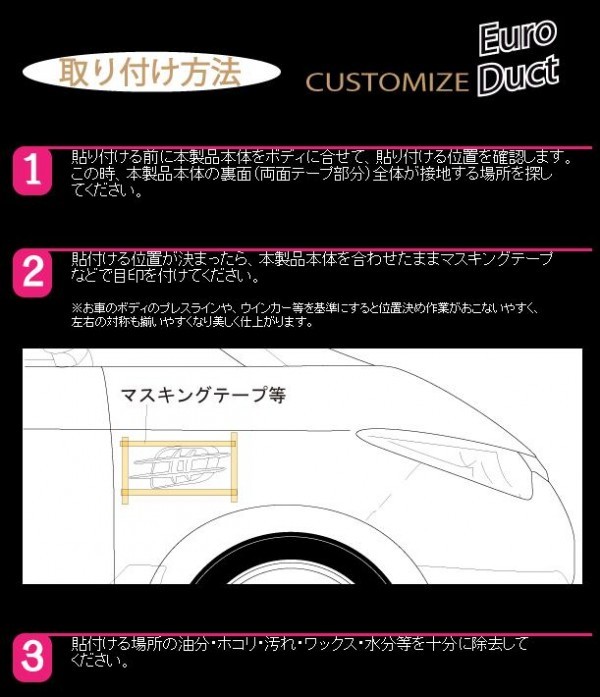 取り付け方法

CUSTOMIZE Euro Duct

1 貼り付ける前に本製品本体をボディに合せて、貼り付ける位置を確認します。この時、本製品本体の裏面(両面テープ部分)全体が接地する場所を探してください。

2 貼付ける位置が決まったら、本製品本体を合わせたままマスキングテープなどで目印を付けてください。

※お車のボディのプレスラインや、ウインカー等を基準にすると位置決め作業がおこないやすく、左右の対称も揃いやすくなり美しく仕上がります。

マスキングテープ等

3 貼付ける場所の油分・ホコリ・汚れ・ワックス・水分等を十分に除去してください。