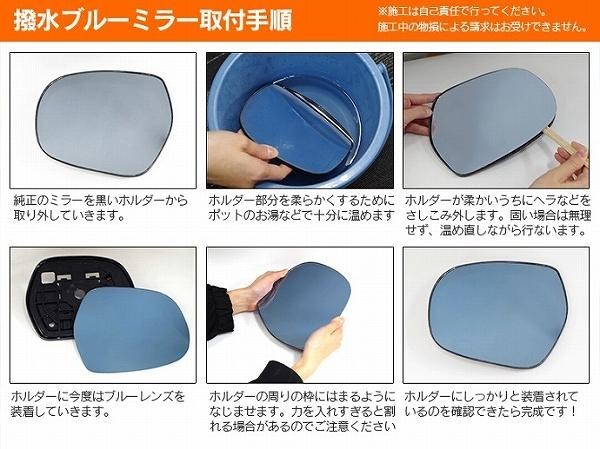 撥水ブルーミラー取付手順

※施工は自己責任で行ってください。
施工中の物損による請求はお受けできません。

純正のミラーを黒いホルダーから取り外していきます。

ホルダー部分を柔らかくするためにポットのお湯などで十分に温めます

ホルダーが柔かいうちにヘラなどをさしこみ外します。固い場合は無理せず、温め直しながら行ないます。

ホルダーに今度はブルーレンズを装着していきます。

ホルダーの周りの枠にはまるようになじませます。力を入れすぎると割れる場合があるのでご注意ください

ホルダーにしっかりと装着されているのを確認できたら完成です！