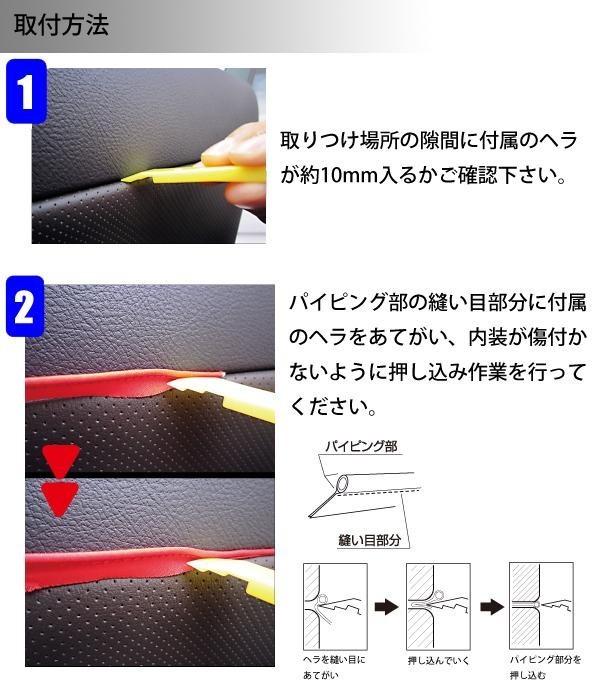 取付方法

1

取りつけ場所の隙間に付属のヘラが約10mm入るかご確認下さい。

2

パイピング部の縫い目部分に付属のヘラをあてがい、内装が傷付かないように押し込み作業を行ってください。

パイピング部

縫い目部分

ヘラを縫い目にあてがい

押し込んでいく

パイピング部分を押し込む