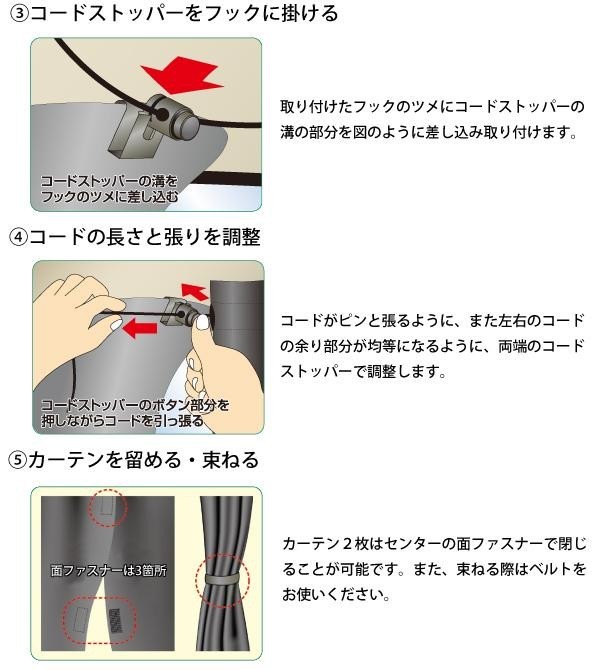 ③コードストッパーをフックに掛ける

コードストッパーの溝をフックのツメに差し込む

取り付けたフックのツメにコードストッパーの溝の部分を図のように差し込み取り付けます。

④コードの長さと張りを調整

コードストッパーのボタン部分を押しながらコードを引っ張る

コードがピンと張るように、また左右のコードの余り部分が均等になるように、両端のコードストッパーで調整します。

⑤カーテンを留める・束ねる

面ファスナーは3箇所

カーテン２枚はセンターの面ファスナーで閉じることが可能です。また、束ねる際はベルトをお使いください。