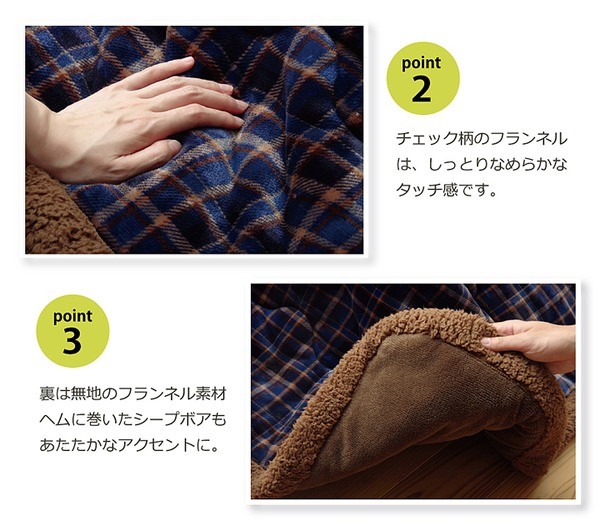 point
2

チェック柄のフランネルは、しっとりなめらかなタッチ感です。

point
3

裏は無地のフランネル素材ヘムに巻いたシープボアもあたたかなアクセントに。