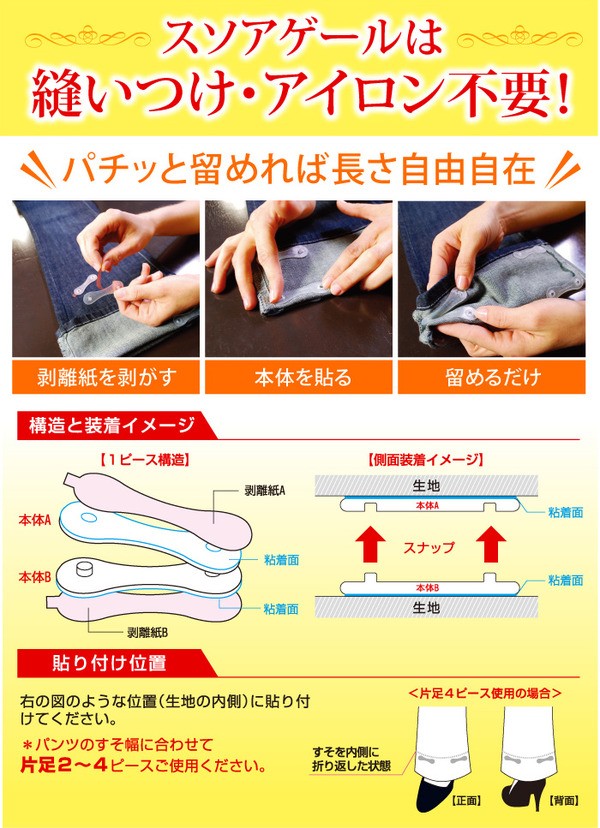 スソアゲールは
縫いつけ・アイロン不要!

パチッと留めれば長さ自由自在

剥離紙を剥がす

本体を貼る

留めるだけ

構造と装着イメージ

【1ピース構造】

剥離紙A

本体A

粘着面

本体B

粘着面

剥離紙B

【側面装着イメージ】

生地

本体A

粘着面

スナップ

本体B

粘着面

生地

貼り付け位置

右の図のような位置(生地の内側)に貼り付けてください。

＊パンツのすそ幅に合わせて
片足2〜4ピースご使用ください。

<片足4ピース使用の場合>

すそを内側に折り返した状態

【正面】

【背面】