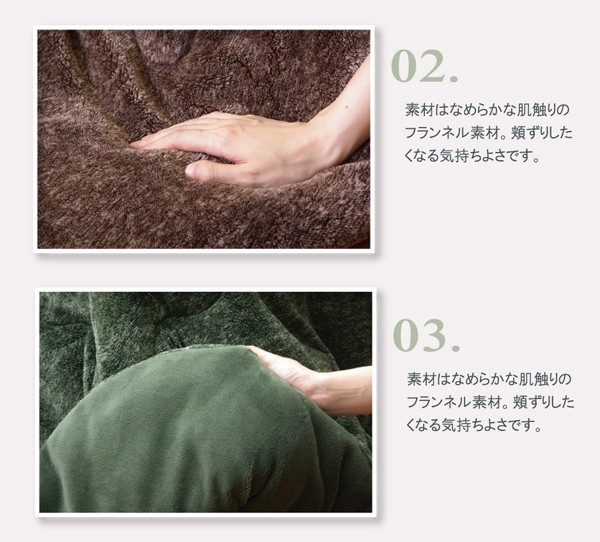 02.

素材はなめらかな肌触りのフランネル素材。頬ずりしたくなる気持ちよさです。

03.

素材はなめらかな肌触りのフランネル素材。頬ずりしたくなる気持ちよさです。