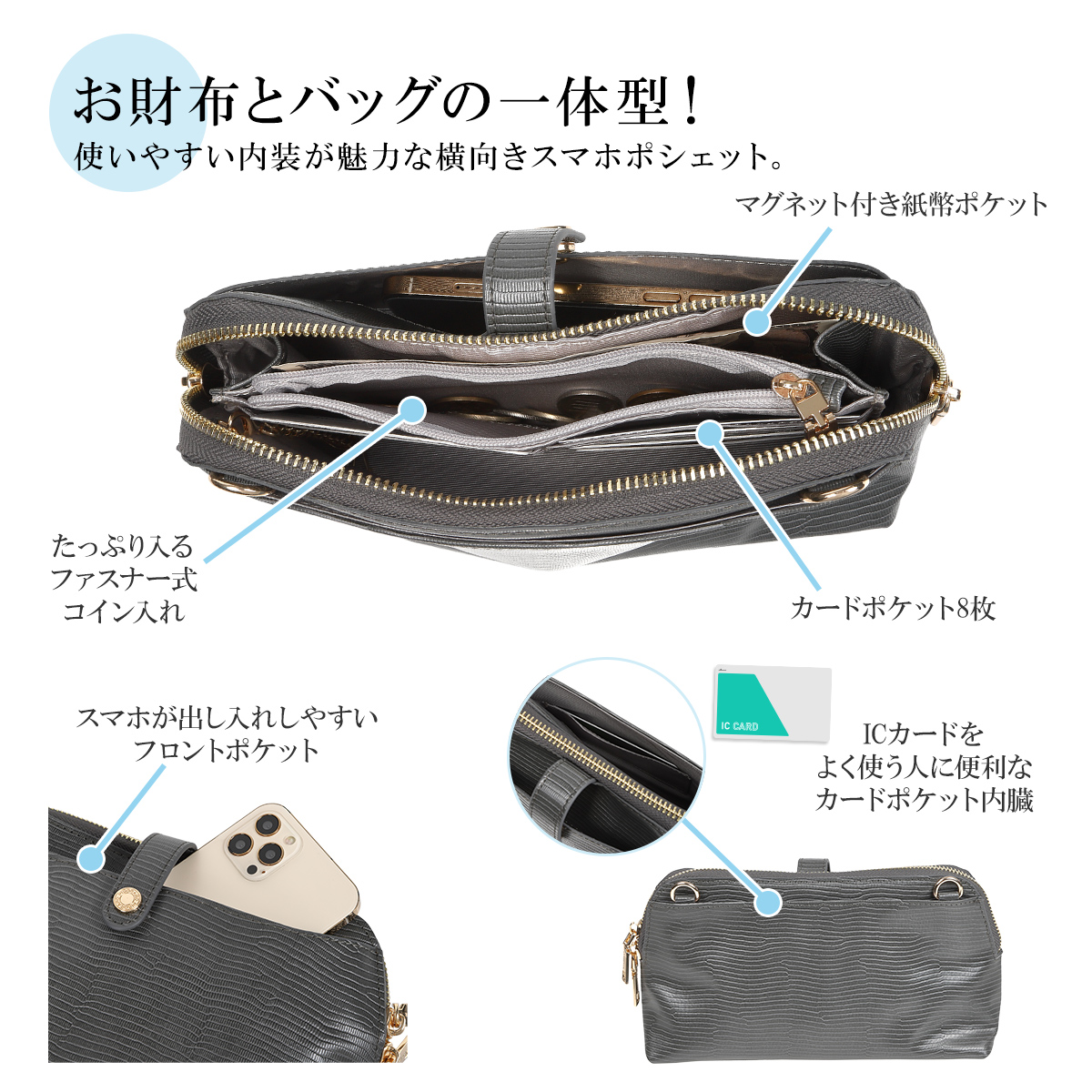 お財布とバッグの一体型！
使いやすい内装が魅力な横向きスマホポシェット。

マグネット付き紙幣ポケット

たっぷり入る
ファスナー式
コイン入れ

カードポケット8枚

スマホが出し入れしやすい
フロントポケット

IC CARD

ICカードを
よく使う人に便利な
カードポケット内臓