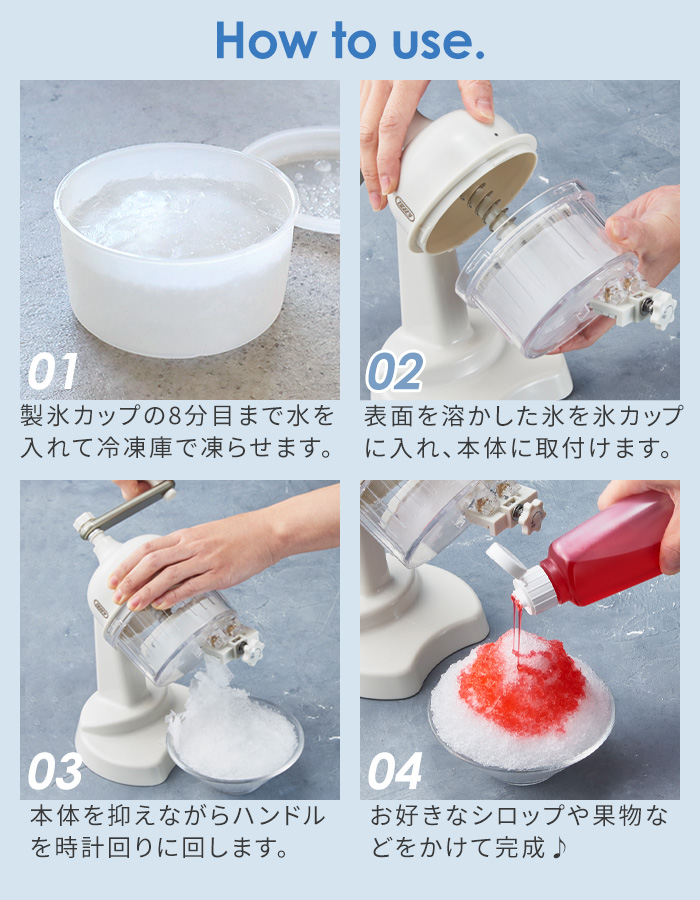 How to use.

01
製氷カップの8分目まで水を入れて冷凍庫で凍らせます。

02
表面を溶かした氷を氷カップに入れ、本体に取付けます。

03
本体を抑えながらハンドルを時計回りに回します。

04
お好きなシロップや果物などをかけて完成♪