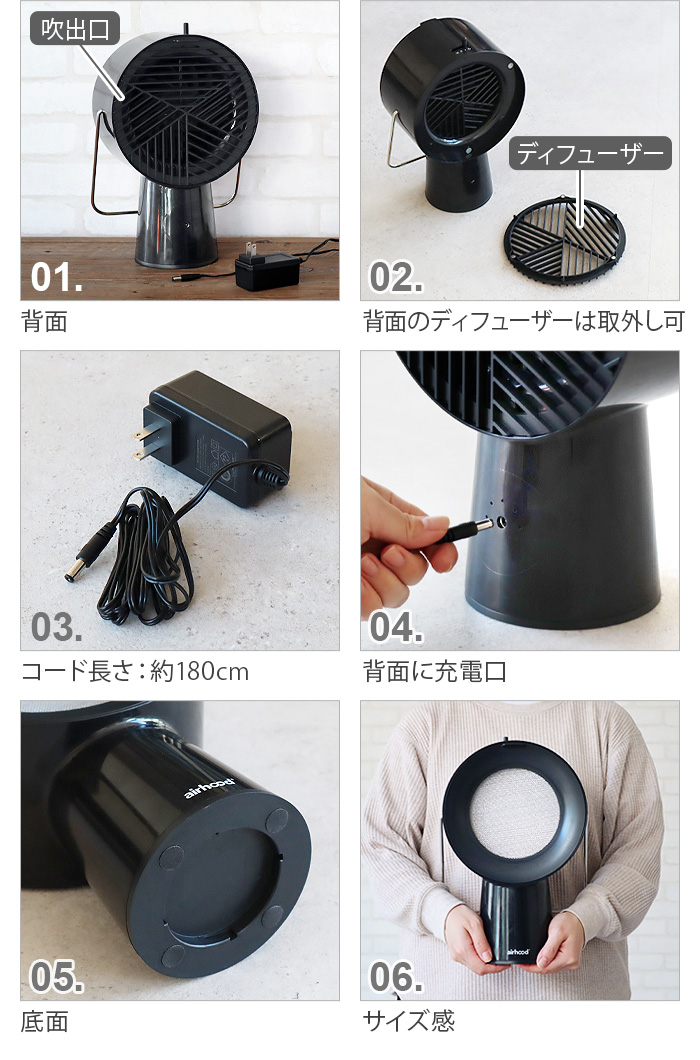 吹出口

01.

背面

ディフューザー

02.

背面のディフューザーは取外し可

03.

コード長さ：約180cm

04.

背面に充電口

airhood

05.

底面

airhood

06.

サイズ感