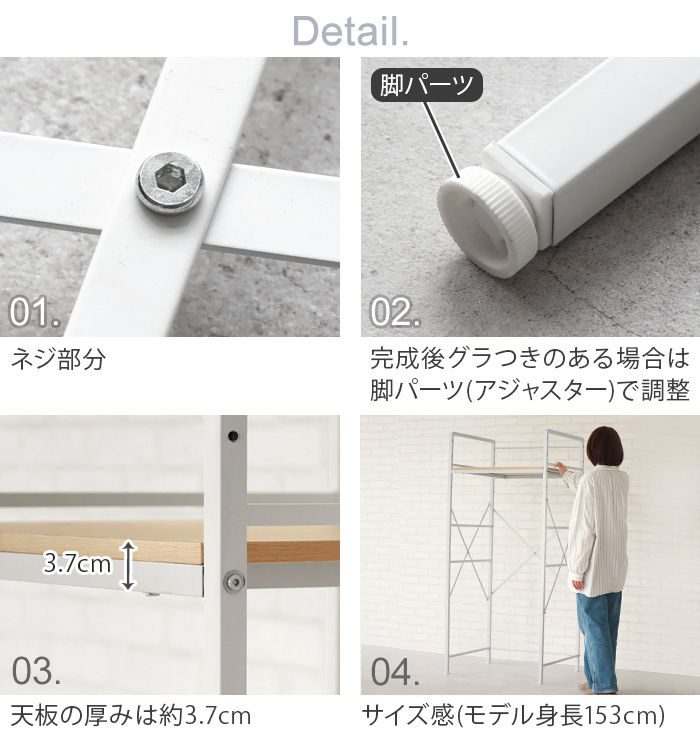 Detail.

01.

ネジ部分

脚パーツ

02.

完成後グラつきのある場合は脚パーツ(アジャスター)で調整

3.7cm

03.

天板の厚みは約3.7cm

04.

サイズ感(モデル身長153cm)