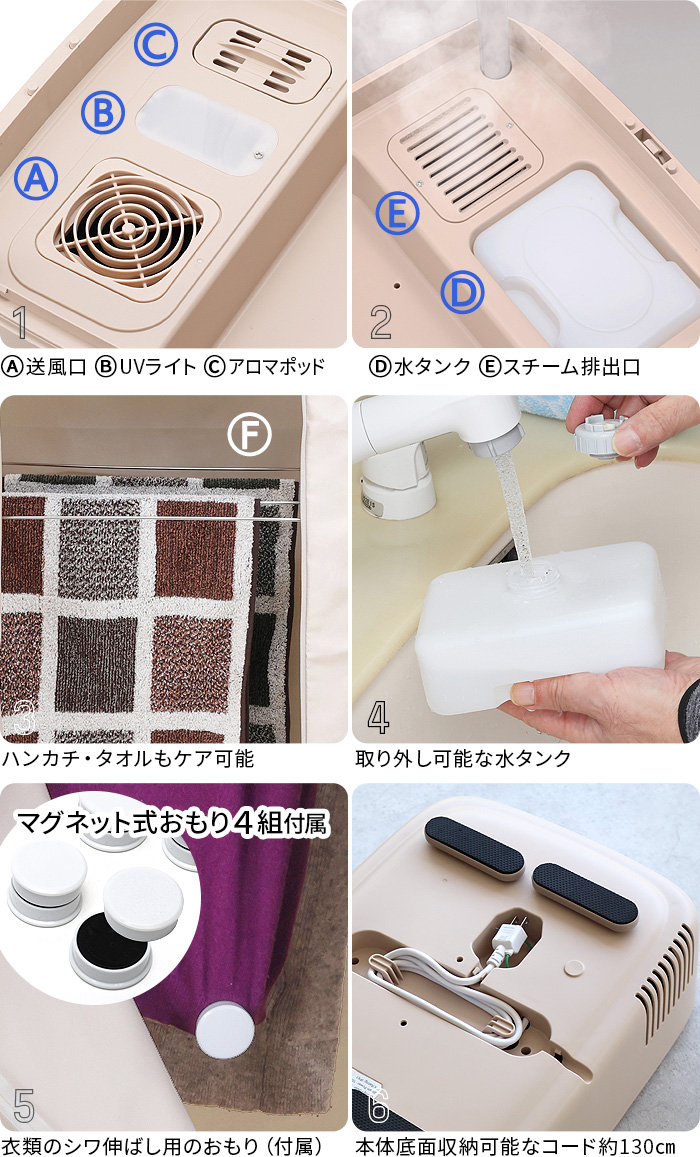 Ⓒ
Ⓑ
Ⓐ
1
Ⓐ送風口 ⒷUVライト Ⓒアロマポッド

Ⓔ
Ⓓ
2
Ⓓ水タンク Ⓔスチーム排出口

Ⓕ
3
ハンカチ・タオルもケア可能

4
取り外し可能な水タンク

マグネット式おもり4組付属
5
衣類のシワ伸ばし用のおもり（付属）

6
本体底面収納可能なコード約130cm