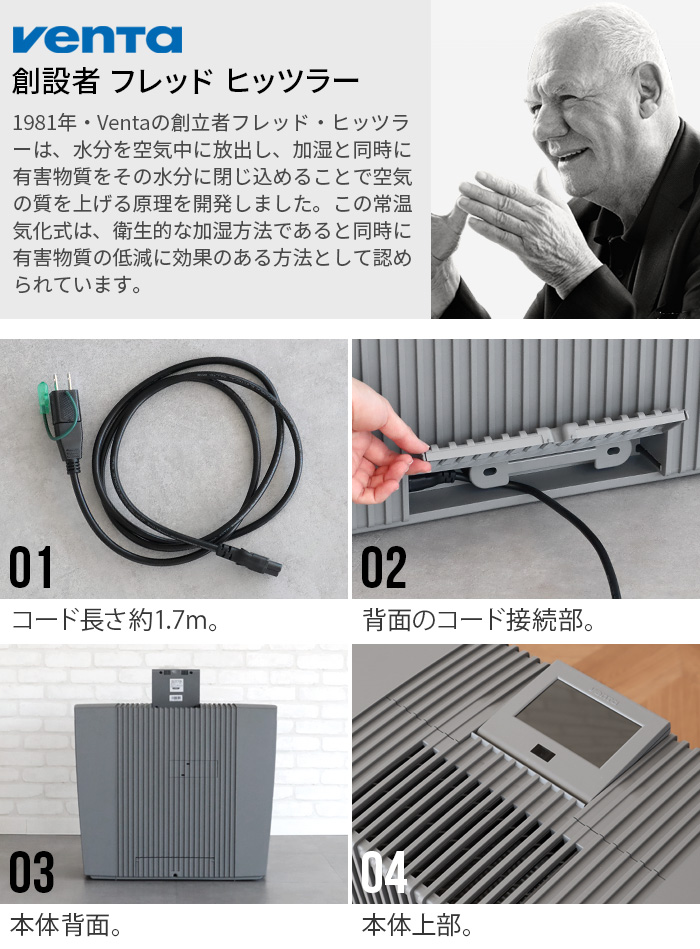 venta

創設者 フレッド ヒッツラー

1981年・Ventaの創立者フレッド・ヒッツラーは、水分を空気中に放出し、加湿と同時に有害物質をその水分に閉じ込めることで空気の質を上げる原理を開発しました。この常温気化式は、衛生的な加湿方法であると同時に有害物質の低減に効果のある方法として認められています。

01

コード長さ約1.7m。

02

背面のコード接続部。

03

本体背面。

04

本体上部。