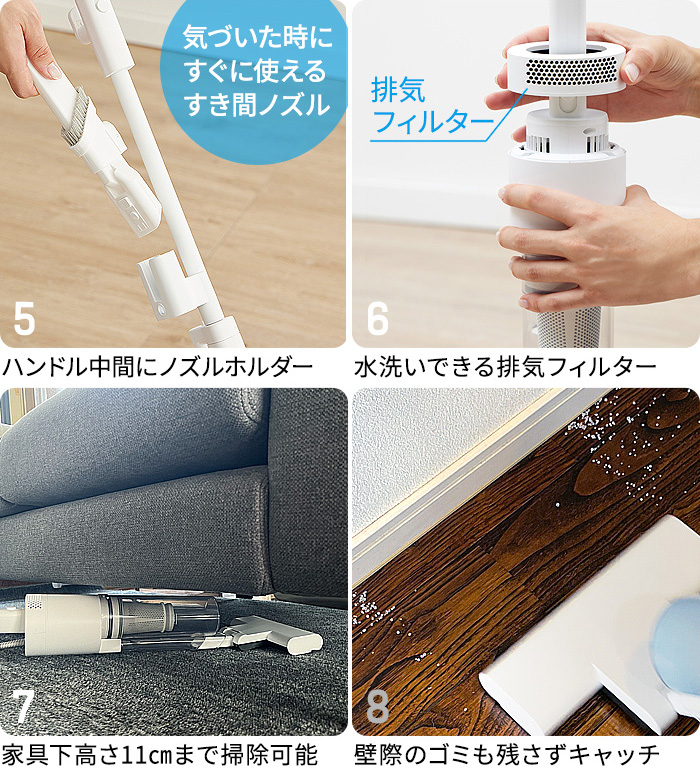 気づいた時に
すぐに使える
すき間ノズル

5

ハンドル中間にノズルホルダー

排気
フィルター

6

水洗いできる排気フィルター

7

家具下高さ11cmまで掃除可能

8

壁際のゴミも残さずキャッチ