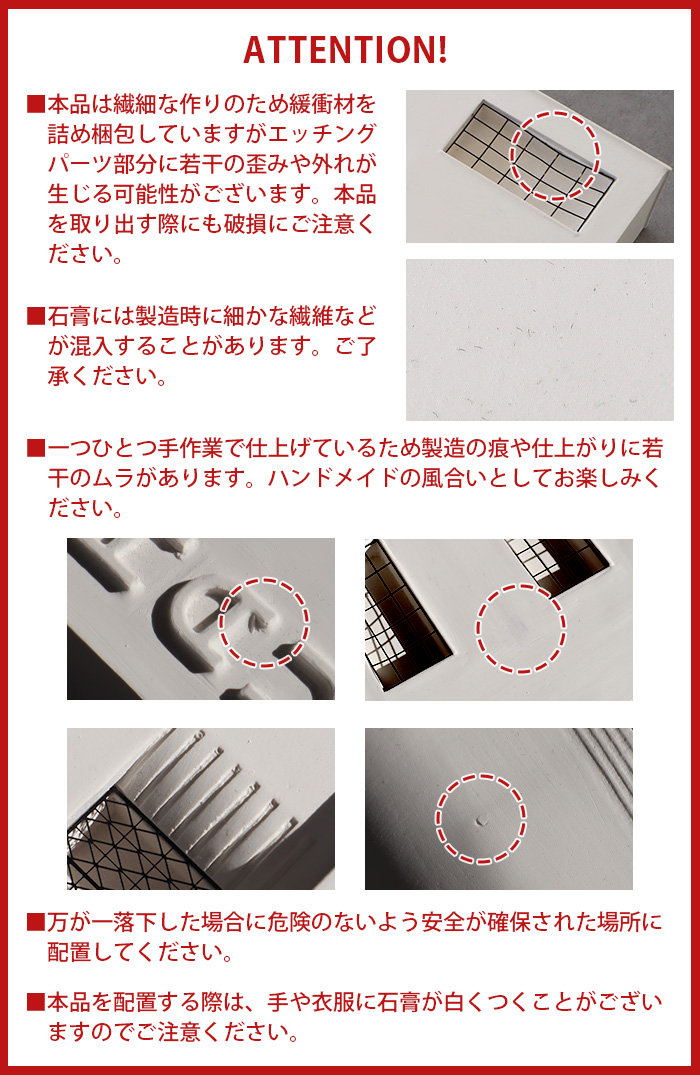 ATTENTION!

■本品は繊細な作りのため緩衝材を詰め梱包していますがエッチングパーツ部分に若干の歪みや外れが生じる可能性がございます。本品を取り出す際にも破損にご注意ください。

■石膏には製造時に細かな繊維などが混入することがあります。ご了承ください。

■一つひとつ手作業で仕上げているため製造の痕や仕上がりに若干のムラがあります。ハンドメイドの風合いとしてお楽しみください。

■万が一落下した場合に危険のないよう安全が確保された場所に配置してください。

■本品を配置する際は、手や衣服に石膏が白くつくことがございますのでご注意ください。