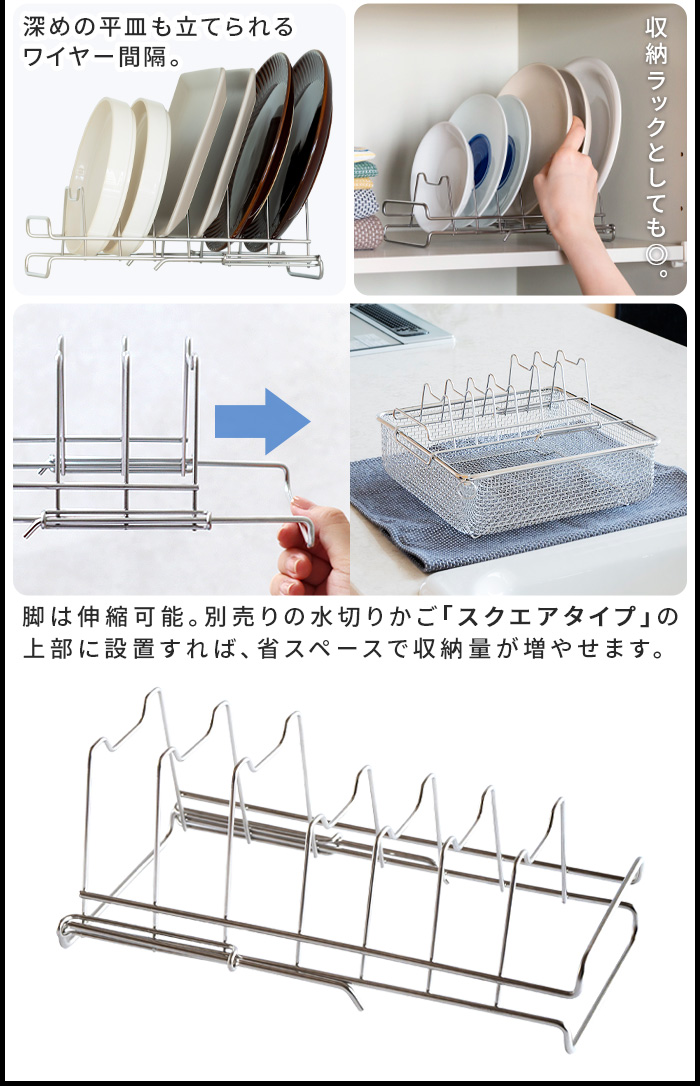 深めの平皿も立てられるワイヤー間隔。

収納ラックとしても◎。

脚は伸縮可能。別売りの水切りかご「スクエアタイプ」の上部に設置すれば、省スペースで収納量が増やせます。