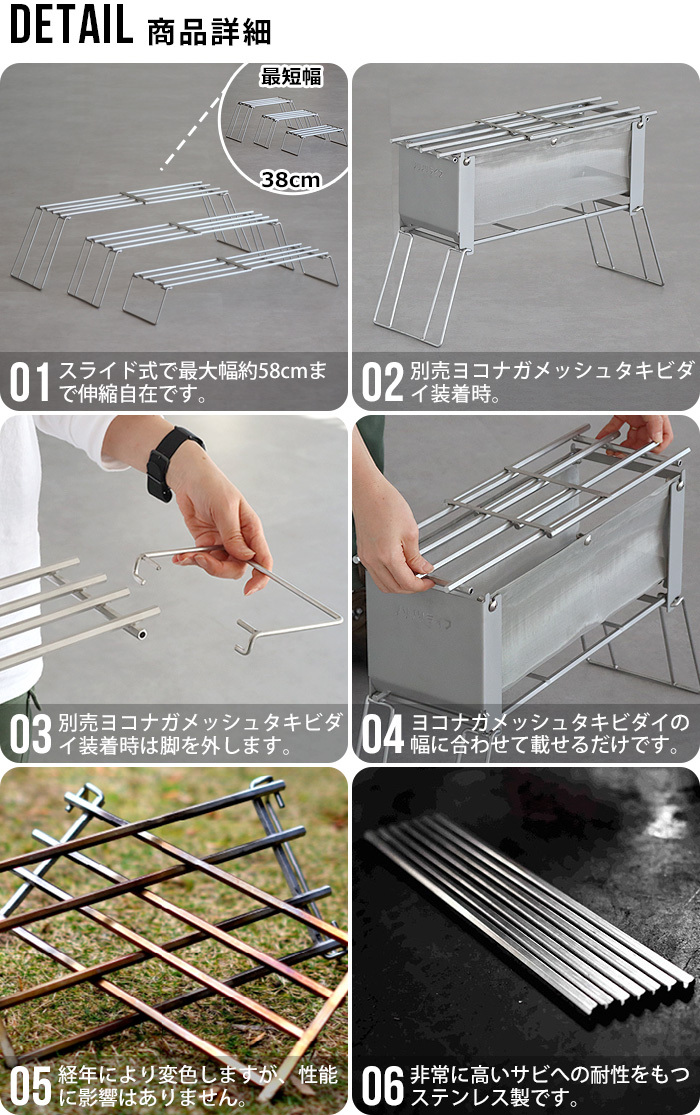 DETAIL 商品詳細

最短幅

38cm

01 スライド式で最大幅約58cmまで伸縮自在です。

02 別売ヨコナガメッシュタキビダイ装着時。

03 別売ヨコナガメッシュタキビダイ装着時は脚を外します。

04 ヨコナガメッシュタキビダイの幅に合わせて載せるだけです。

05 経年により変色しますが、性能に影響はありません。

06 非常に高いサビへの耐性をもつステンレス製です。