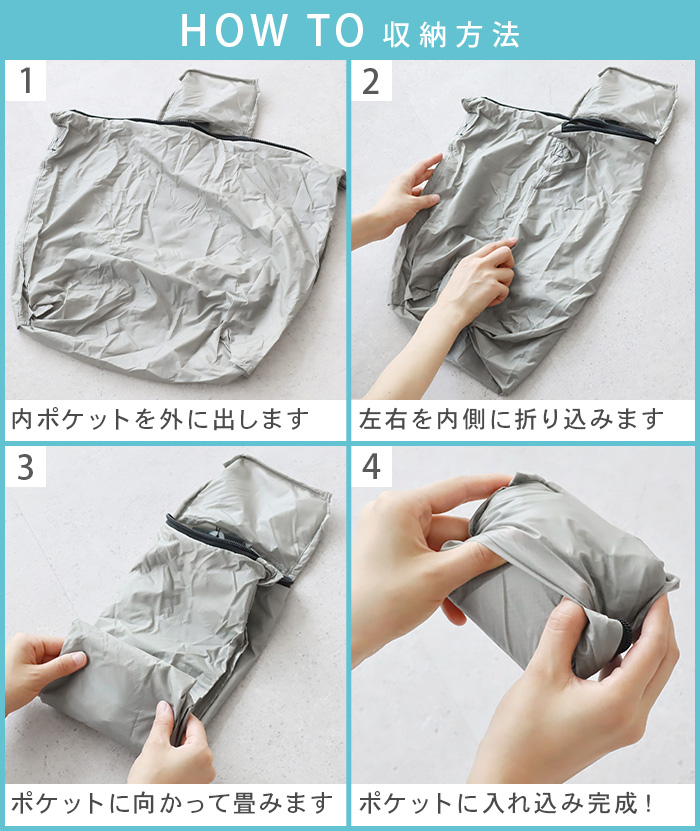 HOW TO 収納方法

1

内ポケットを外に出します

2

左右を内側に折り込みます

3

ポケットに向かって畳みます

4

ポケットに入れ込み完成！