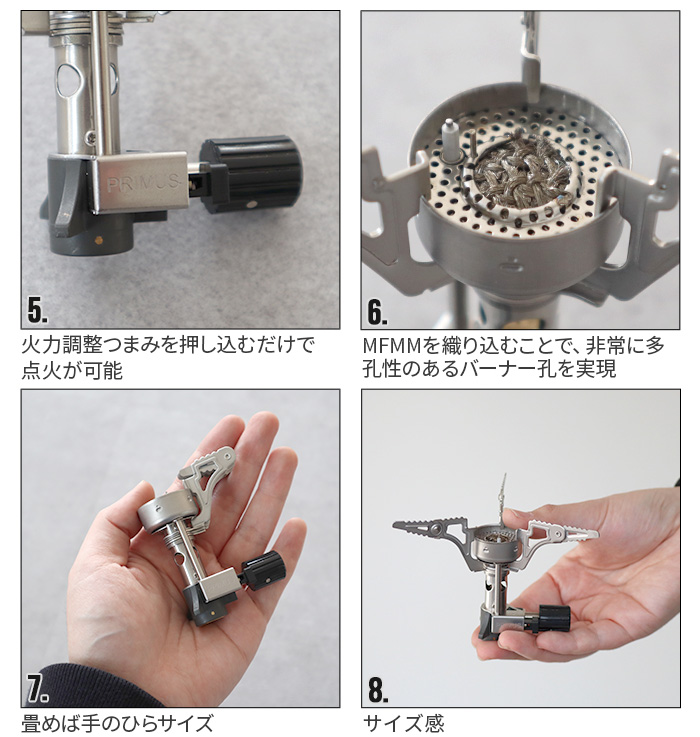 PRIMUS

5.

火力調整つまみを押し込むだけで点火が可能

6.

MFMMを織り込むことで、非常に多孔性のあるバーナー孔を実現

7.

畳めば手のひらサイズ

8.

サイズ感