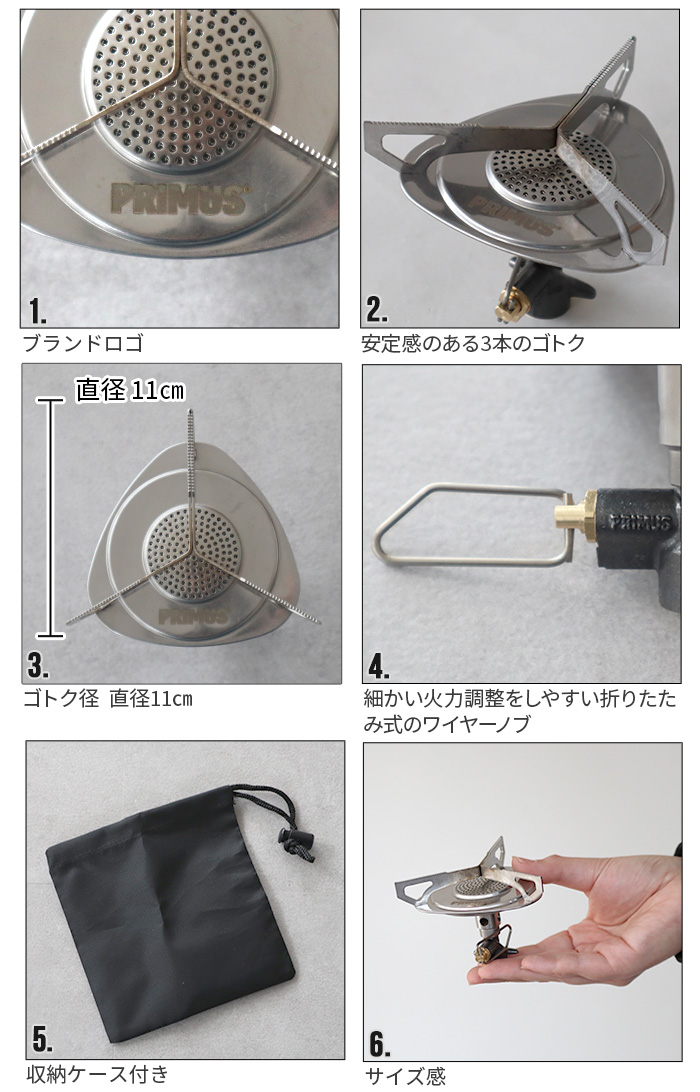 PRIMUS

1.

ブランドロゴ

2.

安定感のある3本のゴトク

直径 11cm

PRIMUS

3.

ゴトク径 直径11cm

PRIMUS

4.

細かい火力調整をしやすい折りたたみ式のワイヤーノブ

5.

収納ケース付き

6.

サイズ感