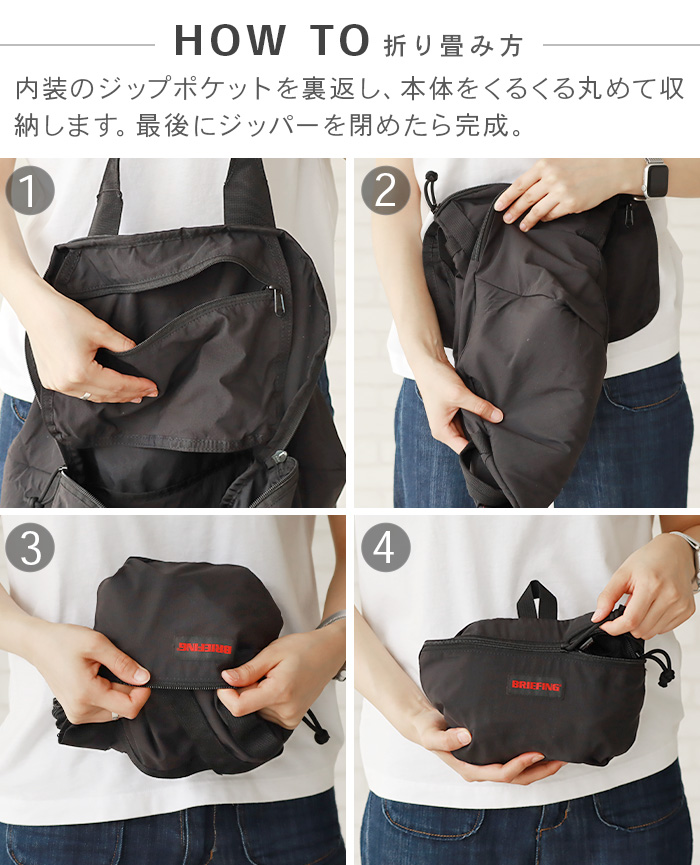 HOW TO 折り畳み方

内装のジップポケットを裏返し、本体をくるくる丸めて収納します。最後にジッパーを閉めたら完成。

1

2

3

BRIEFING

4

BRIEFING