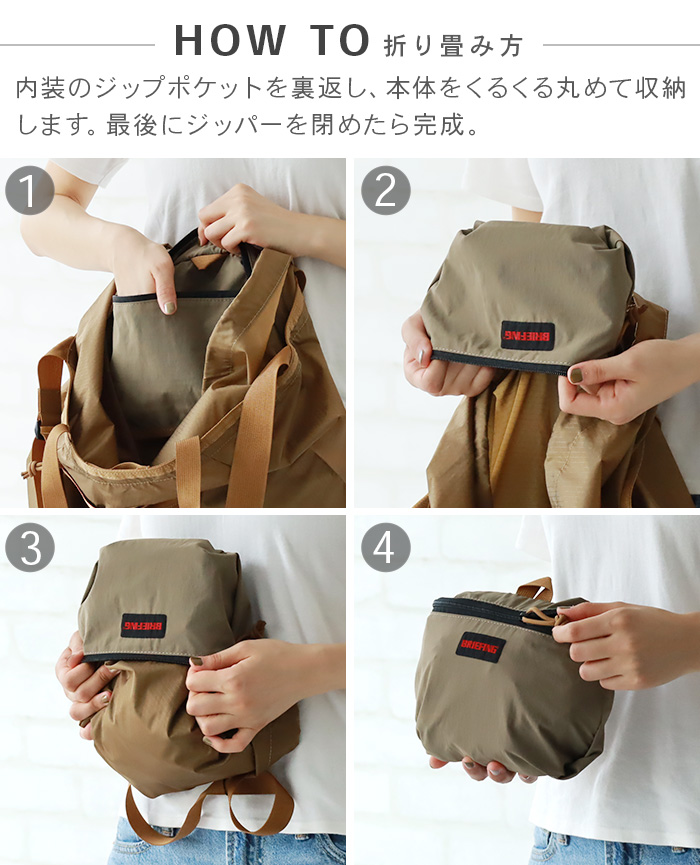 HOW TO 折り畳み方

内装のジップポケットを裏返し、本体をくるくる丸めて収納します。最後にジッパーを閉めたら完成。

1

2

BRIEFING

3

BRIEFING

4

BRIEFING