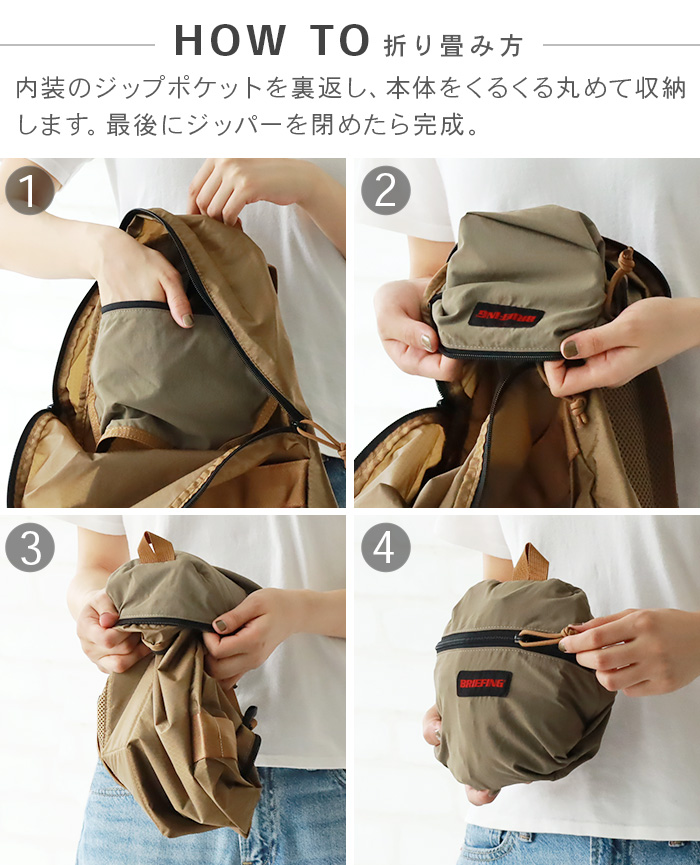 HOW TO 折り畳み方

内装のジップポケットを裏返し、本体をくるくる丸めて収納します。最後にジッパーを閉めたら完成。

1

2

BRIEFING

3

4

BRIEFING