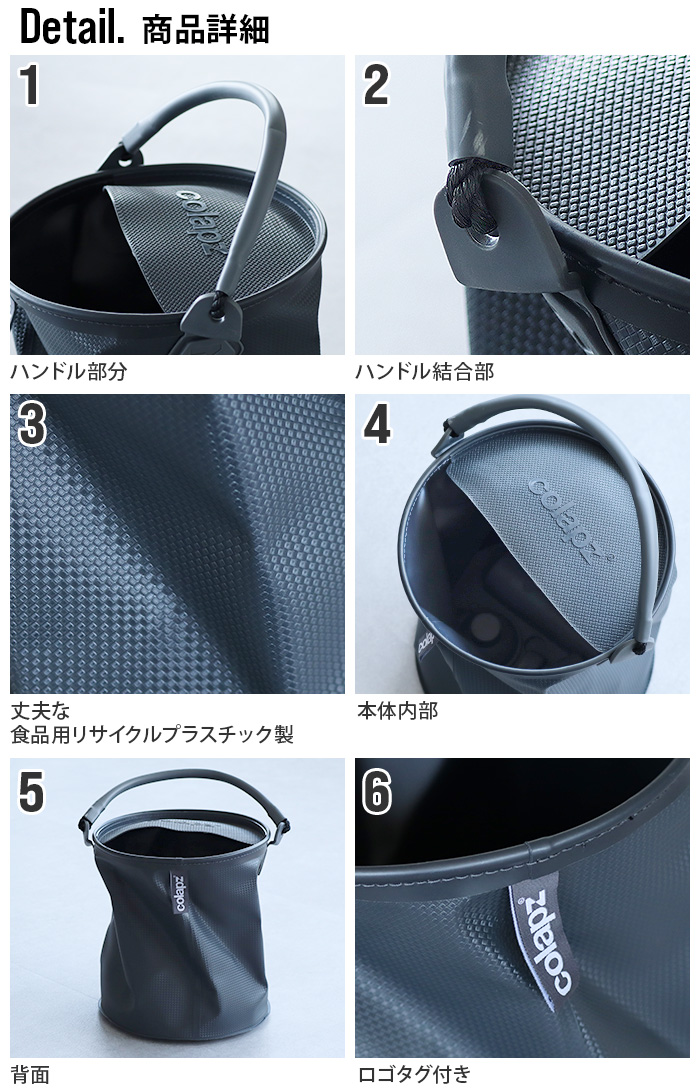 Detail. 商品詳細

1

colapz

ハンドル部分

2

ハンドル結合部

3

丈夫な
食品用リサイクルプラスチック製

4

colapz

colapz

本体内部

5

colapz

背面

6

colapz

ロゴタグ付き