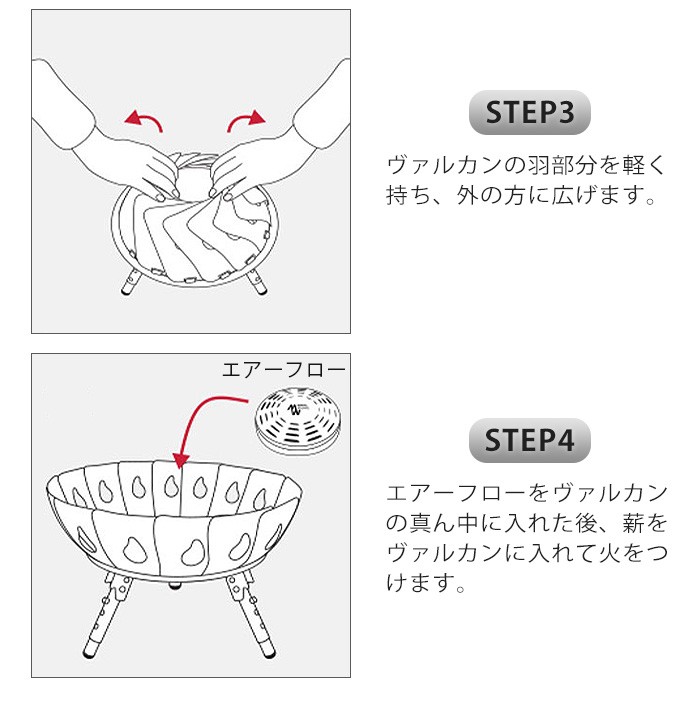 STEP3

ヴァルカンの羽部分を軽く持ち、外の方に広げます。

エアーフロー

STEP4

エアーフローをヴァルカンの真ん中に入れた後、薪をヴァルカンに入れて火をつけます。