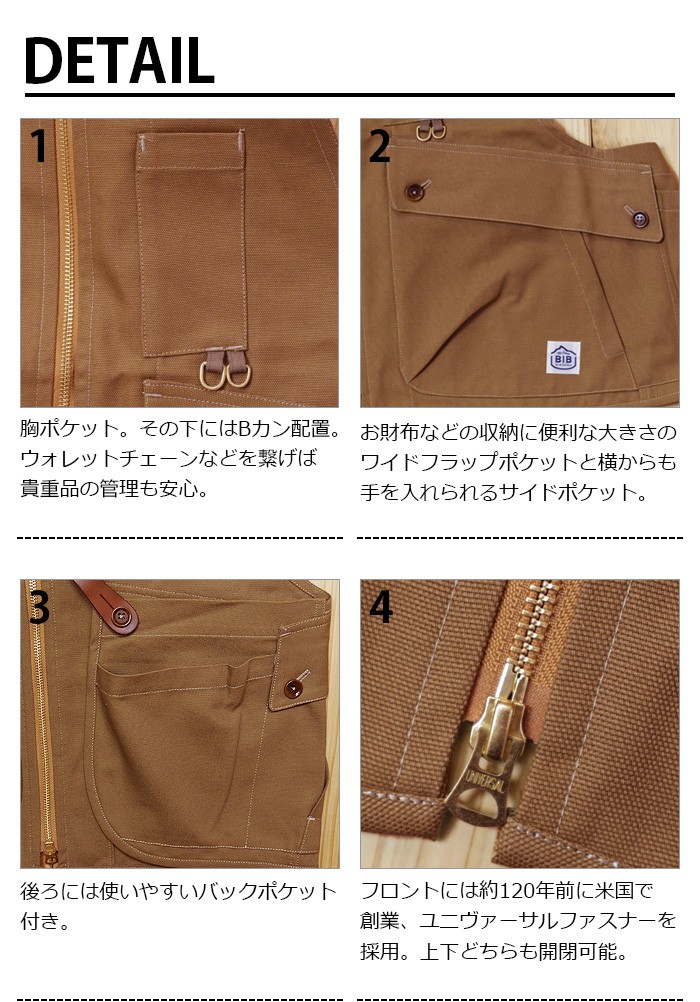 DETAIL

1

胸ポケット。その下にはBカン配置。ウォレットチェーンなどを繋げば貴重品の管理も安心。

2

BIB

お財布などの収納に便利な大きさのワイドフラップポケットと横からも手を入れられるサイドポケット。

3

後ろには使いやすいバックポケット付き。

4

UNIVERSAL

フロントには約120年前に米国で創業、ユニヴァーサルファスナーを採用。上下どちらも開閉可能。