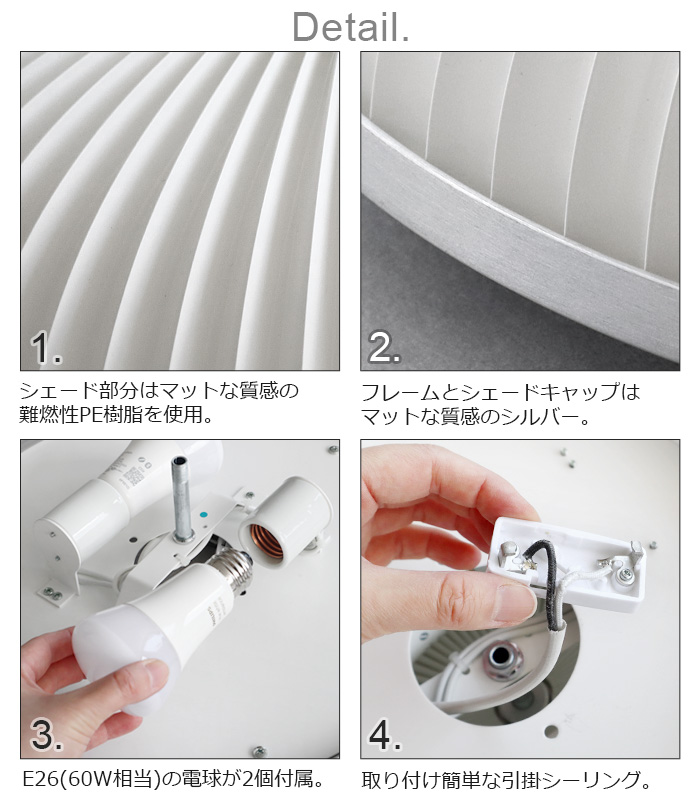 Detail.

1.

シェード部分はマットな質感の難燃性PE樹脂を使用。

2.

フレームとシェードキャップはマットな質感のシルバー。

3.

E26(60W相当)の電球が2個付属。

4.

取り付け簡単な引掛シーリング。