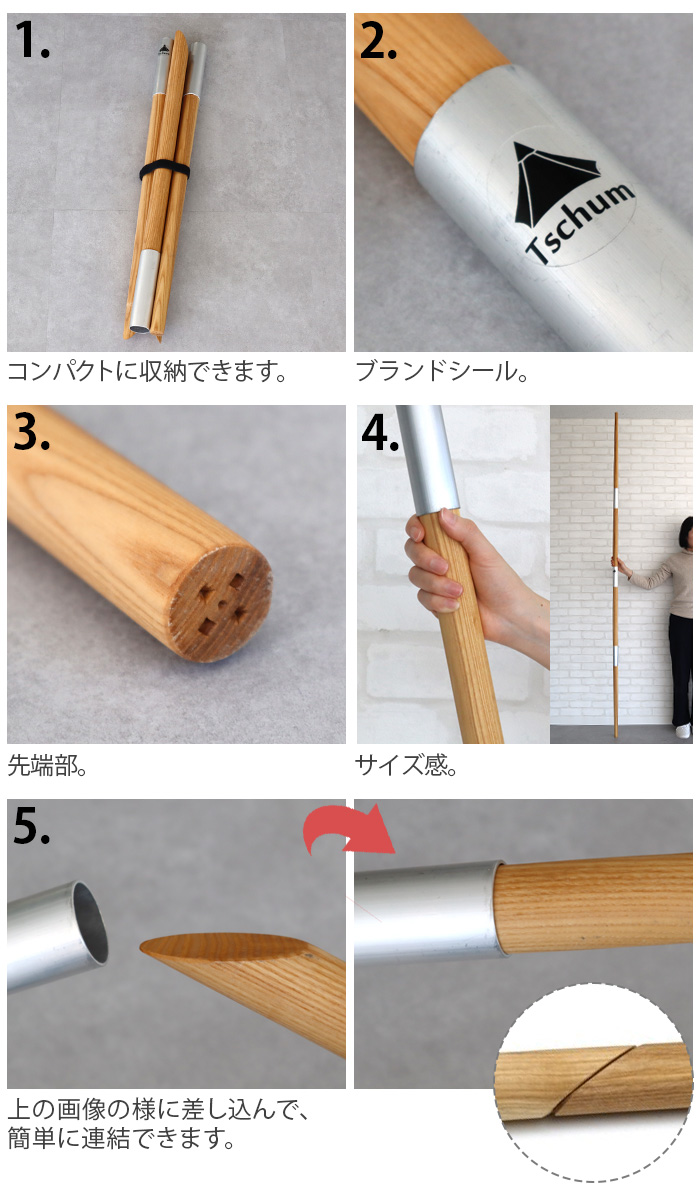 1.

コンパクトに収納できます。

2.

Tschum

ブランドシール。

3.

先端部。

4.

サイズ感。

5.

上の画像の様に差し込んで、簡単に連結できます。